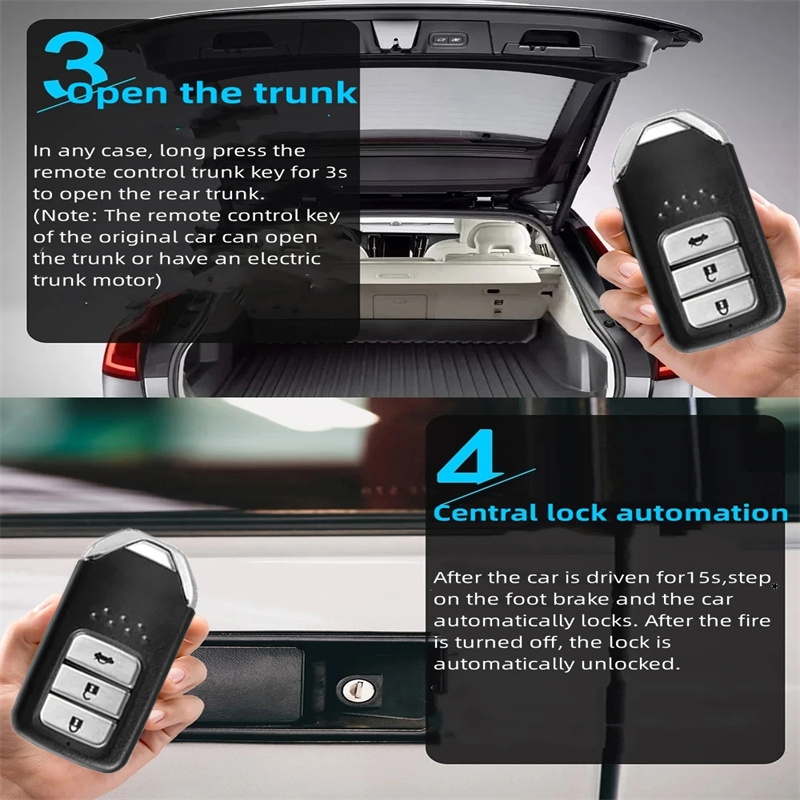 3 Open the trunk

In any case, long press the remote control trunk key for 3s to open the rear trunk.
(Note: The remote control key of the original car can open the trunk or have an electric trunk motor)

4 Central lock automation

After the car is driven for15s,step on the foot brake and the car automatically locks. After the fire is turned off, the lock is automatically unlocked.