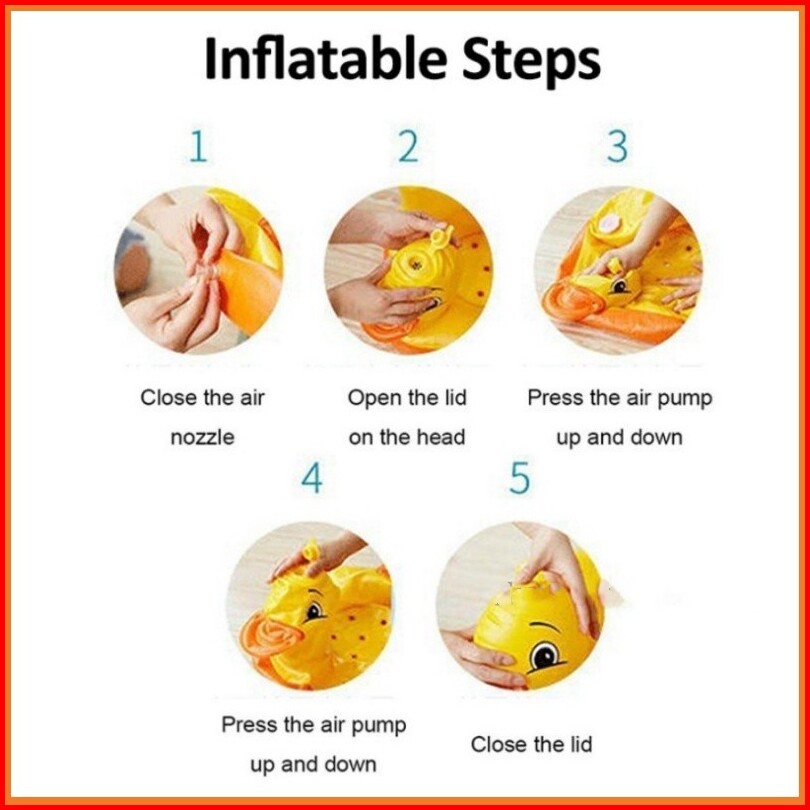 Inflatable Steps

1

Close the air nozzle

2

Open the lid on the head

3

Press the air pump up and down

4

Press the air pump up and down

5

Close the lid