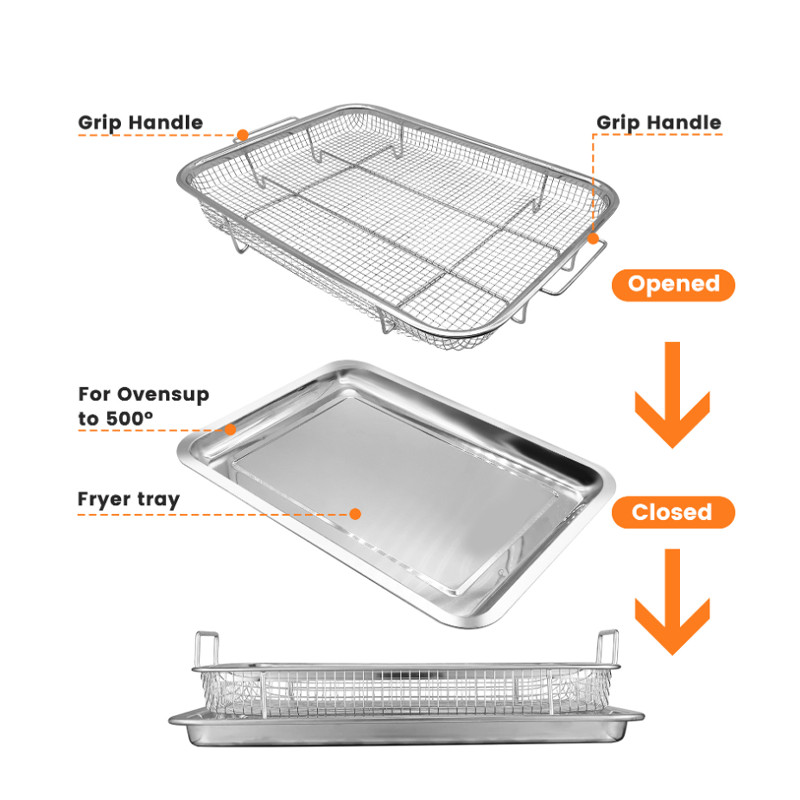 Grip Handle

Grip Handle

Opened

For Ovensup to 500º

Fryer tray

Closed