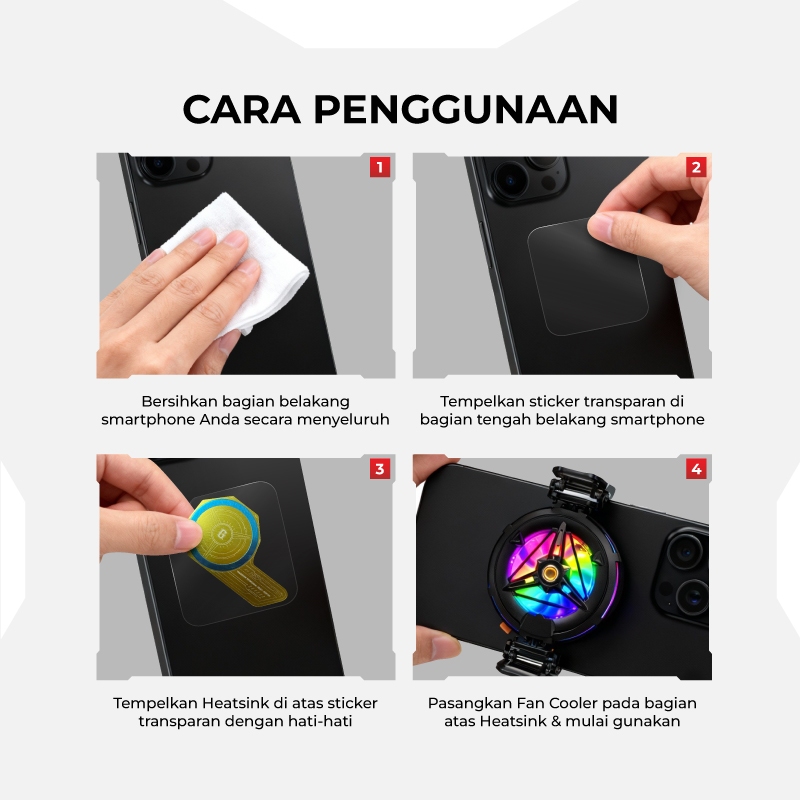 CARA PENGGUNAAN

1

Bersihkan bagian belakang smartphone Anda secara menyeluruh

2

Tempelkan sticker transparan di bagian tengah belakang smartphone

3

Tempelkan Heatsink di atas sticker transparan dengan hati-hati

4

Pasangkan Fan Cooler pada bagian atas Heatsink & mulai gunakan