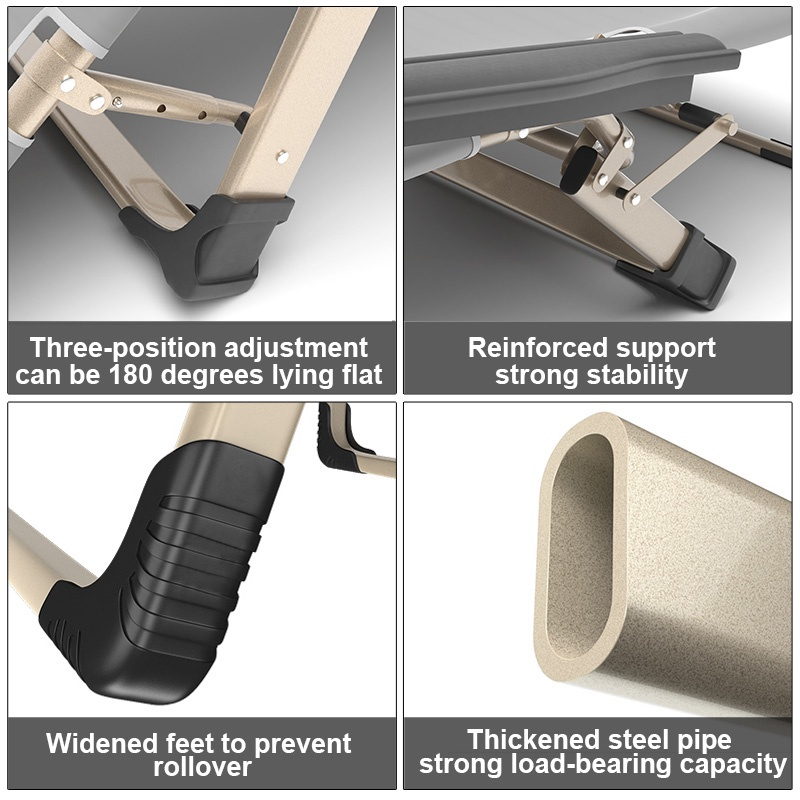 Three-position adjustment can be 180 degrees lying flat

Reinforced support strong stability

Widened feet to prevent rollover

Thickened steel pipe strong load-bearing capacity