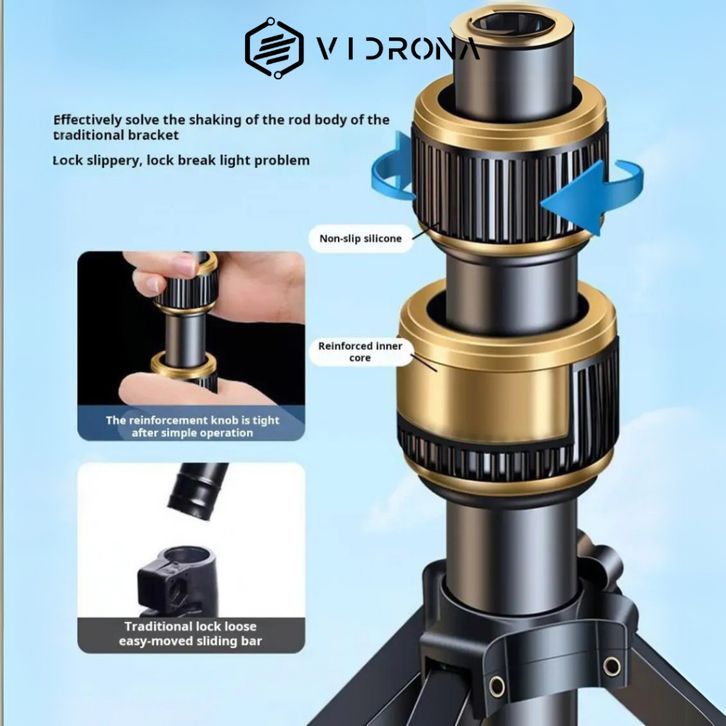 VIDRONA

Effectively solve the shaking of the rod body of the traditional bracket

Lock slippery, lock break light problem

Non-slip silicone

Reinforced inner core

The reinforcement knob is tight after simple operation

Traditional lock loose easy-moved sliding bar