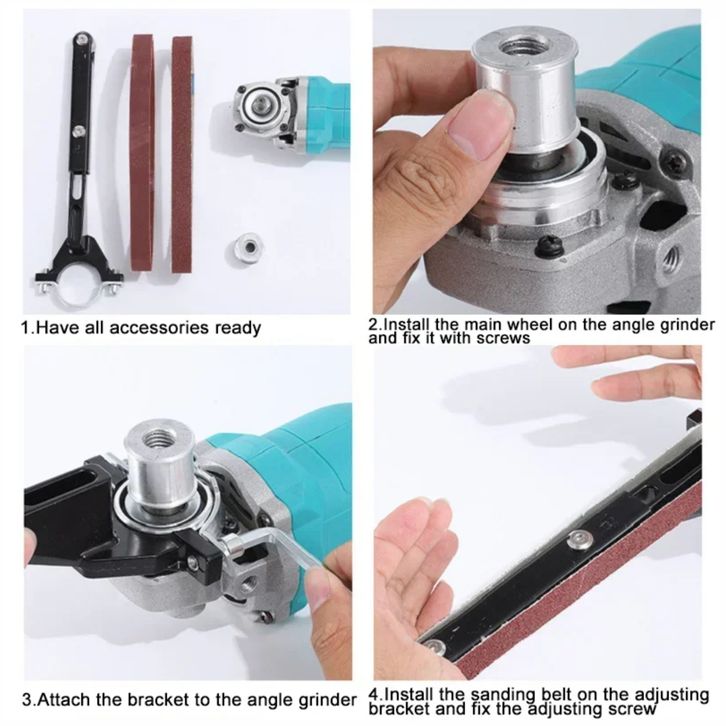 1.Have all accessories ready

2.Install the main wheel on the angle grinder and fix it with screws

3.Attach the bracket to the angle grinder

4.Install the sanding belt on the adjusting bracket and fix the adjusting screw