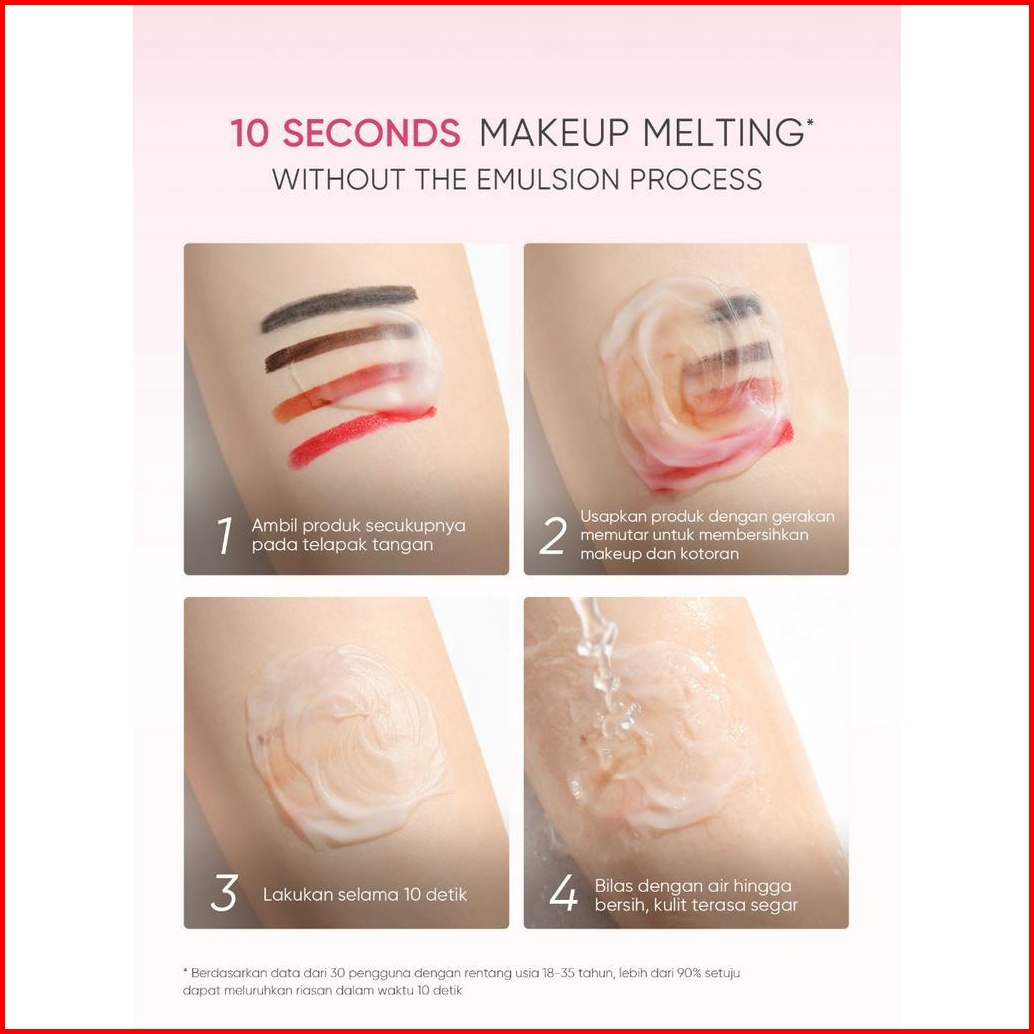 10 SECONDS MAKEUP MELTING*
WITHOUT THE EMULSION PROCESS

1 Ambil produk secukupnya pada telapak tangan

2 Usapkan produk dengan gerakan memutar untuk membersihkan makeup dan kotoran

3 Lakukan selama 10 detik

4 Bilas dengan air hingga bersih, kulit terasa segar

* Berdasarkan data dari 30 pengguna dengan rentang usia 18-35 tahun, lebih dari 90% setuju dapat meluruhkan riasan dalam waktu 10 detik