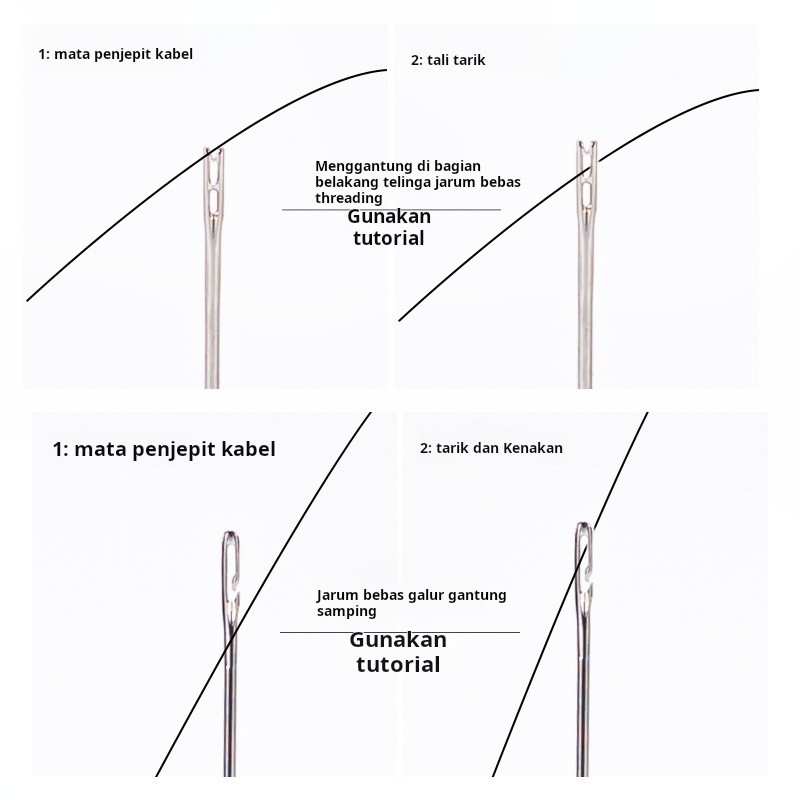 1: mata penjepit kabel

2: tali tarik

Menggantung di bagian belakang telinga jarum bebas threading

Gunakan tutorial

1: mata penjepit kabel

2: tarik dan Kenakan

Jarum bebas galur gantung samping

Gunakan tutorial