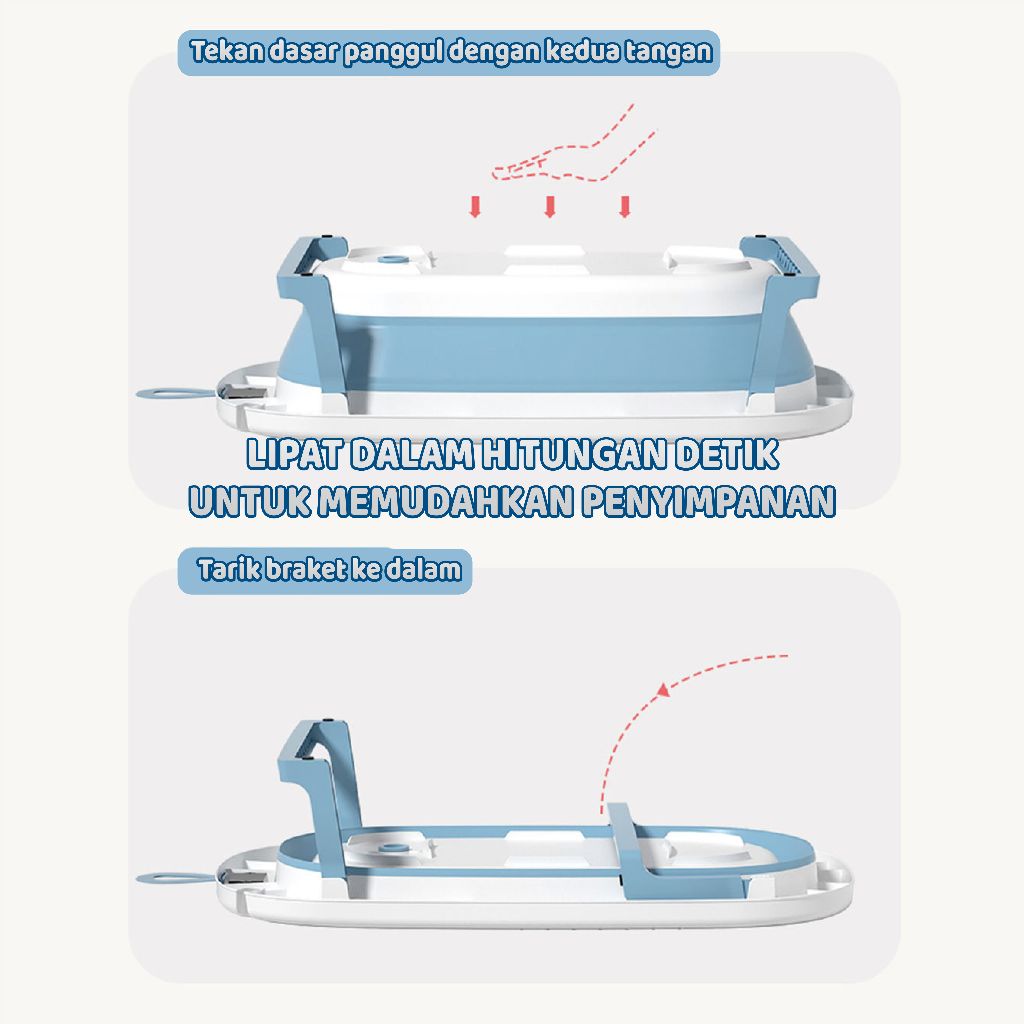 Tekan dasar panggul dengan kedua tangan

LIPAT DALAM HITUNGAN DETIK
UNTUK MEMUDAHKAN PENYIMPANAN

Tarik braket ke dalam