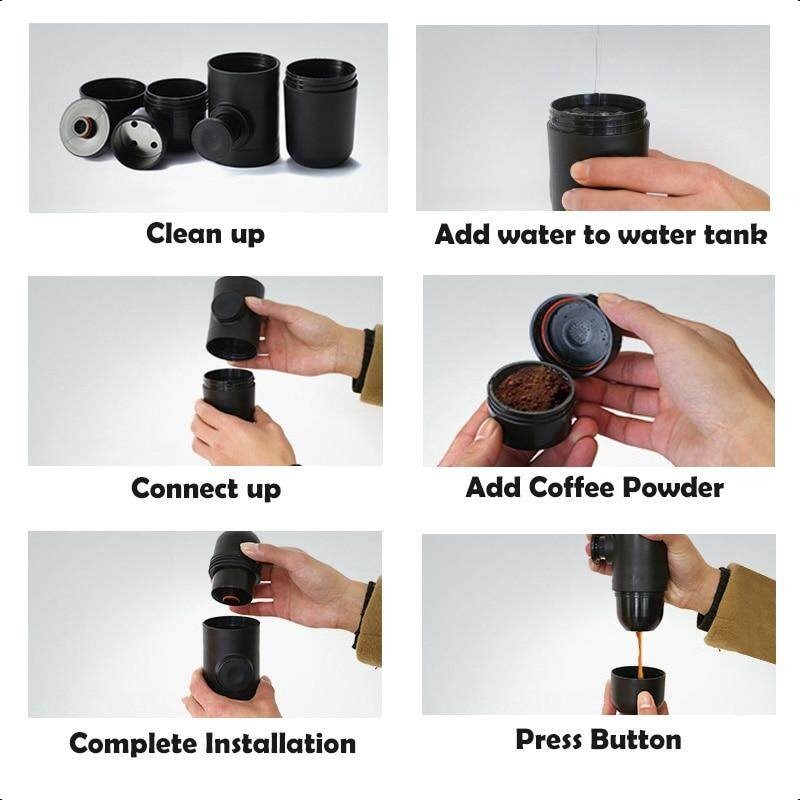 Clean up

Add water to water tank

Connect up

Add Coffee Powder

Complete Installation

Press Button