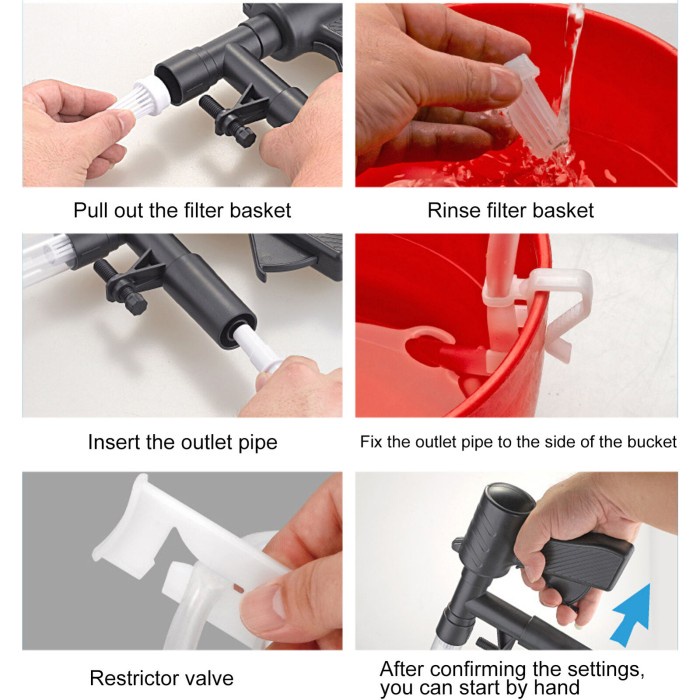 Pull out the filter basket

Rinse filter basket

Insert the outlet pipe

Fix the outlet pipe to the side of the bucket

Restrictor valve

After confirming the settings, you can start by hand