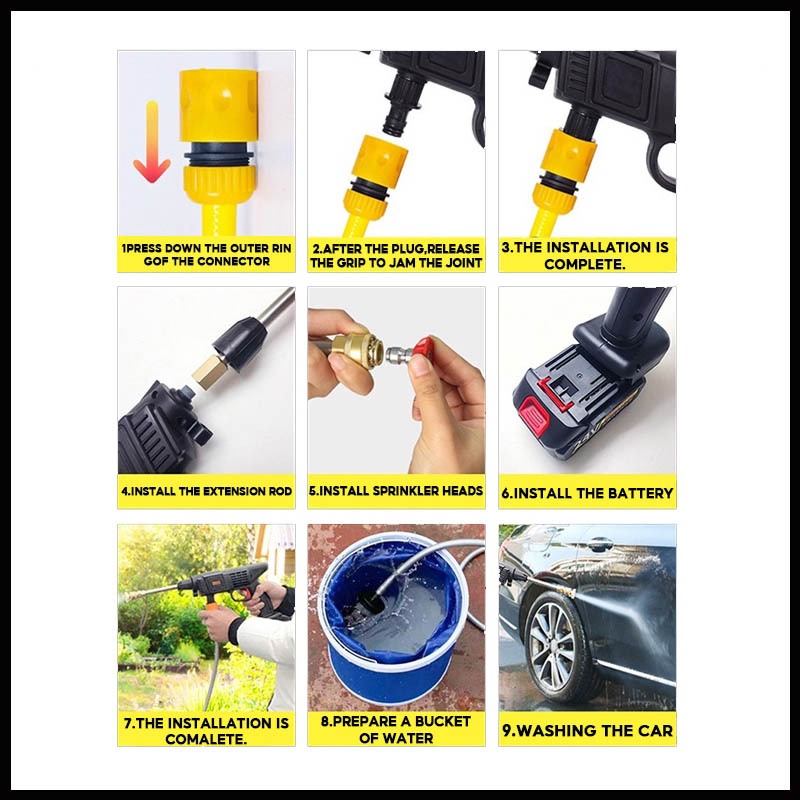 1PRESS DOWN THE OUTER RIN GOF THE CONNECTOR

2.AFTER THE PLUG,RELEASE THE GRIP TO JAM THE JOINT

3.THE INSTALLATION IS COMPLETE.

4.INSTALL THE EXTENSION ROD

5.INSTALL SPRINKLER HEADS

6.INSTALL THE BATTERY

7.THE INSTALLATION IS COMALETE.

8.PREPARE A BUCKET OF WATER

9.WASHING THE CAR