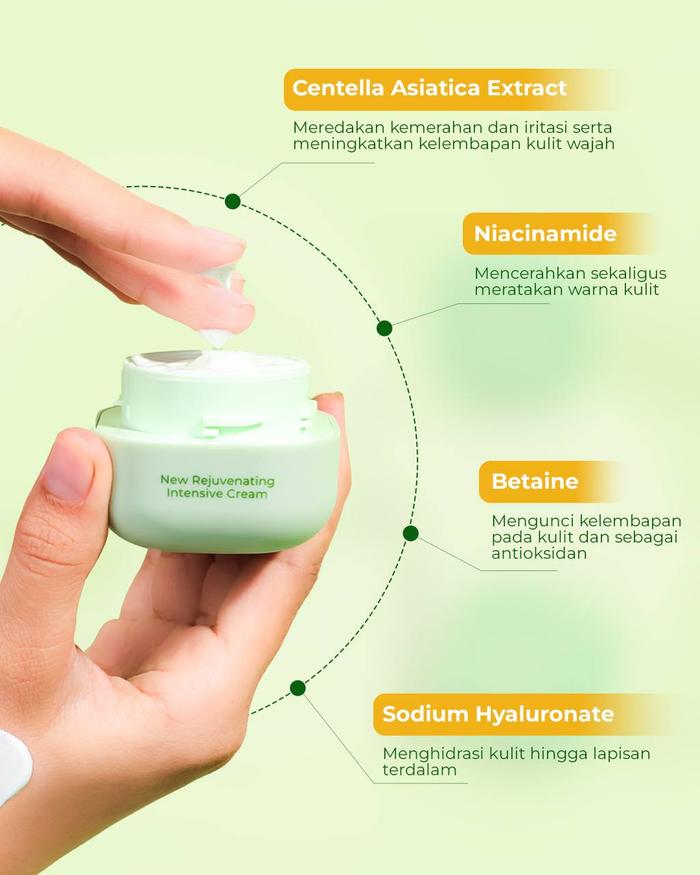 Centella Asiatica Extract

Meredakan kemerahan dan iritasi serta meningkatkan kelembapan kulit wajah

Niacinamide

Mencerahkan sekaligus meratakan warna kulit

New Rejuvenating Intensive Cream

Betaine

Mengunci kelembapan pada kulit dan sebagai antioksidan

Sodium Hyaluronate

Menghidrasi kulit hingga lapisan terdalam