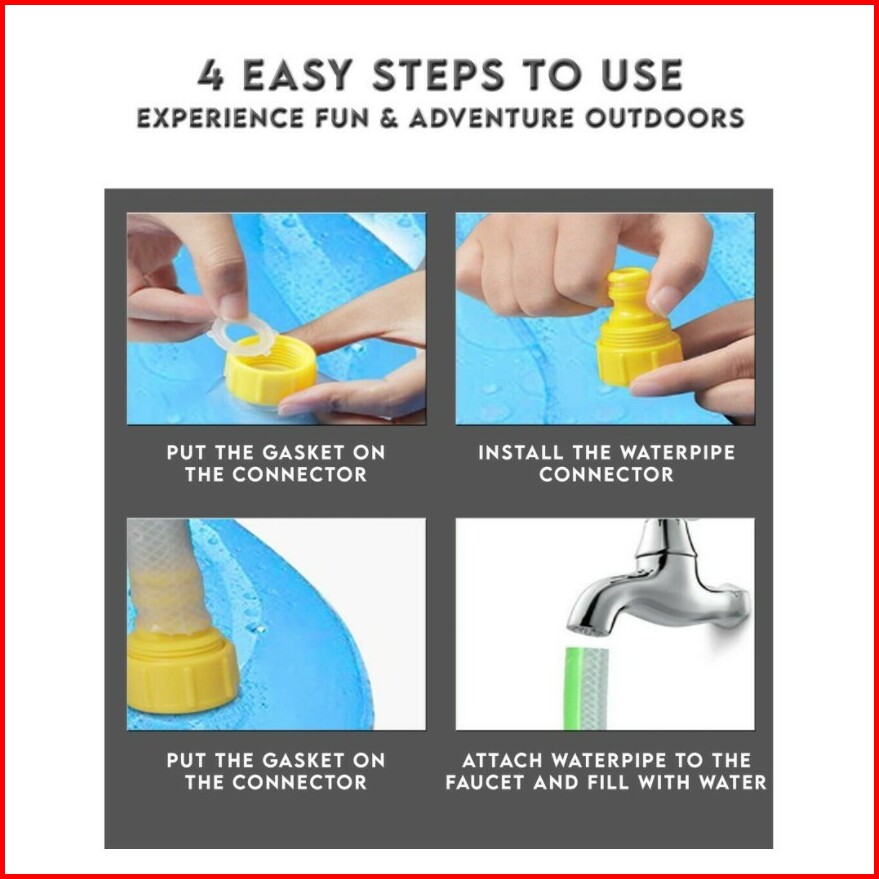 4 EASY STEPS TO USE
EXPERIENCE FUN & ADVENTURE OUTDOORS

PUT THE GASKET ON THE CONNECTOR

INSTALL THE WATERPIPE CONNECTOR

PUT THE GASKET ON THE CONNECTOR

ATTACH WATERPIPE TO THE FAUCET AND FILL WITH WATER