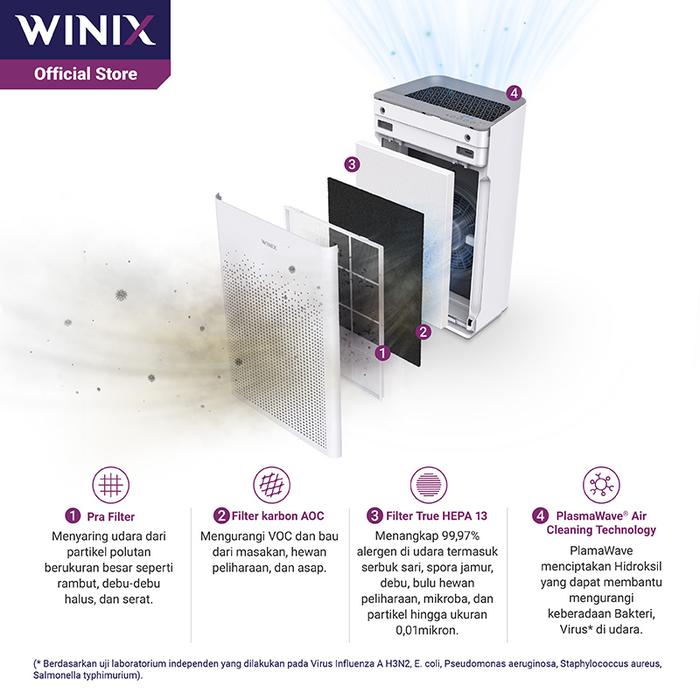 WINIX
Official Store

4
3
WINIX
2
1

1 Pra Filter
Menyaring udara dari partikel polutan berukuran besar seperti rambut, debu-debu halus, dan serat.

2 Filter karbon AOC
Mengurangi VOC dan bau dari masakan, hewan peliharaan, dan asap.

3 Filter True HEPA 13
Menangkap 99,97% alergen di udara termasuk serbuk sari, spora jamur, debu, bulu hewan peliharaan, mikroba, dan partikel hingga ukuran 0,01mikron.

4 PlasmaWave® Air Cleaning Technology
PlamaWave menciptakan Hidroksil yang dapat membantu mengurangi keberadaan Bakteri, Virus* di udara.

(* Berdasarkan uji laboratorium independen yang dilakukan pada Virus Influenza A H3N2, E. coli, Pseudomonas aeruginosa, Staphylococcus aureus, Salmonella typhimurium).