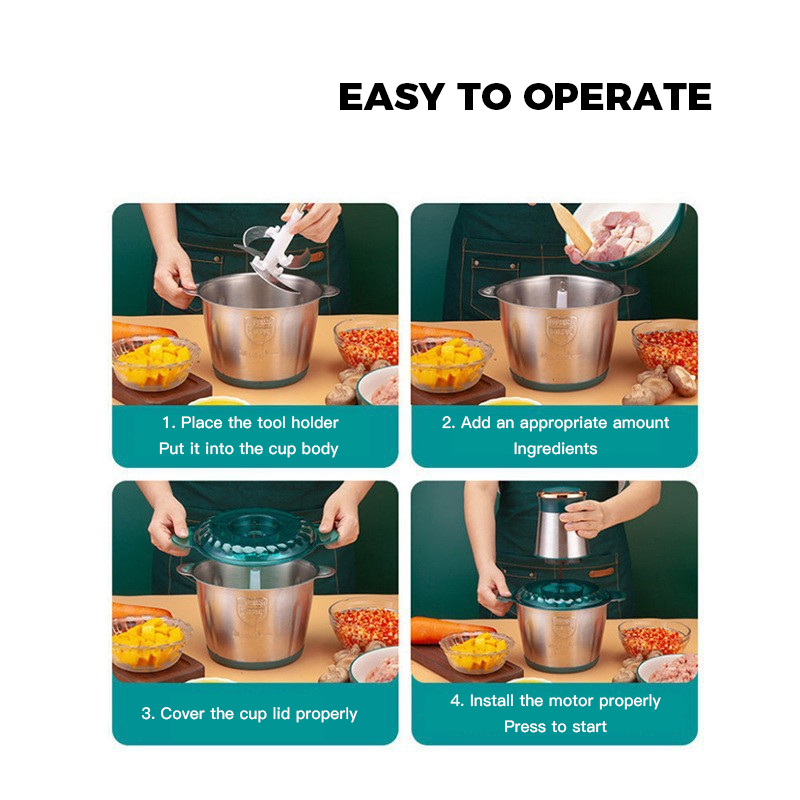 EASY TO OPERATE

1. Place the tool holder
Put it into the cup body

2. Add an appropriate amount
Ingredients

3. Cover the cup lid properly

4. Install the motor properly
Press to start