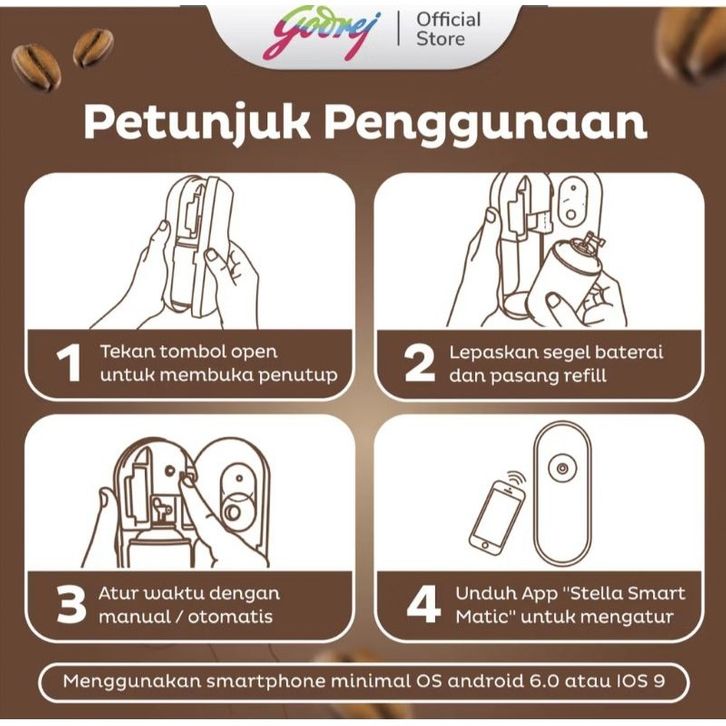 Godrej | Official Store

Petunjuk Penggunaan

1 Tekan tombol open untuk membuka penutup

2 Lepaskan segel baterai dan pasang refill

3 Atur waktu dengan manual / otomatis

4 Unduh App "Stella Smart Matic" untuk mengatur

Menggunakan smartphone minimal OS android 6.0 atau IOS 9