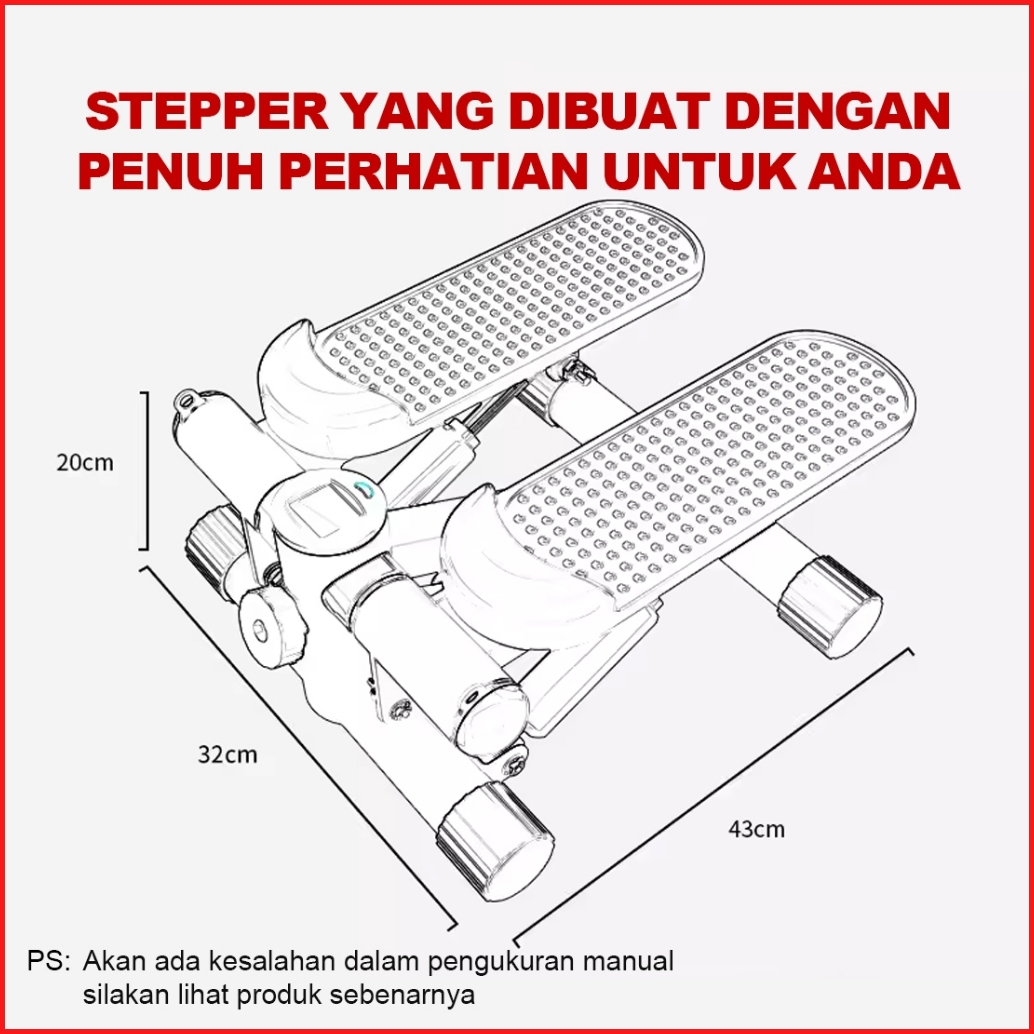 STEPPER YANG DIBUAT DENGAN PENUH PERHATIAN UNTUK ANDA

20cm

32cm

43cm

PS: Akan ada kesalahan dalam pengukuran manual silakan lihat produk sebenarnya