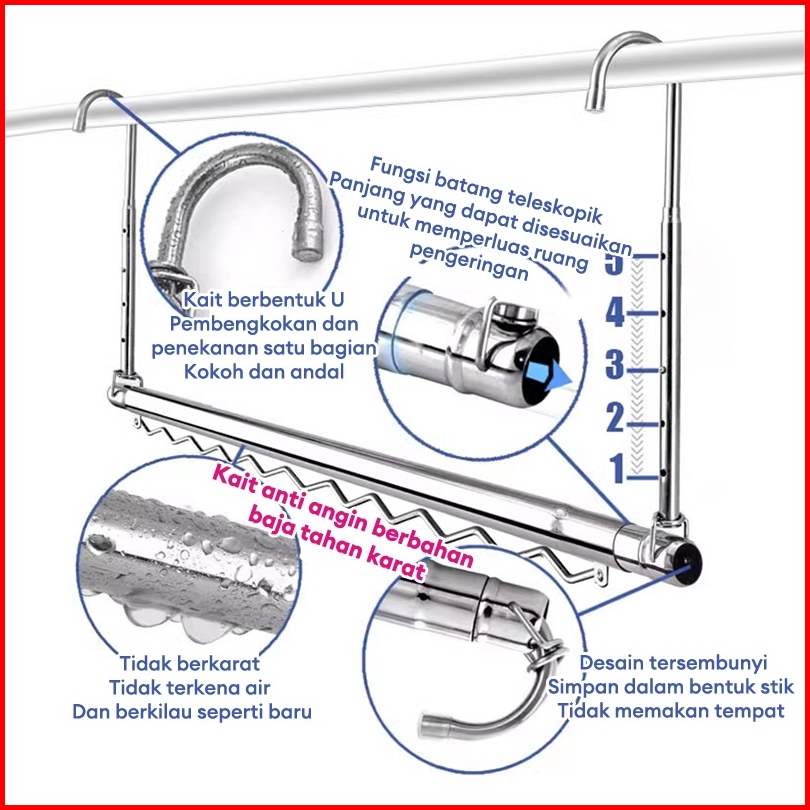 Fungsi batang teleskopik
Panjang yang dapat disesuaikan
untuk memperluas ruang
pengeringan

Kait berbentuk U
Pembengkokan dan
penekanan satu bagian
Kokoh dan andal

5
4
3
2
1

Kait anti angin berbahan
baja tahan karat

Tidak berkarat
Tidak terkena air
Dan berkilau seperti baru

Desain tersembunyi
Simpan dalam bentuk stik
Tidak memakan tempat