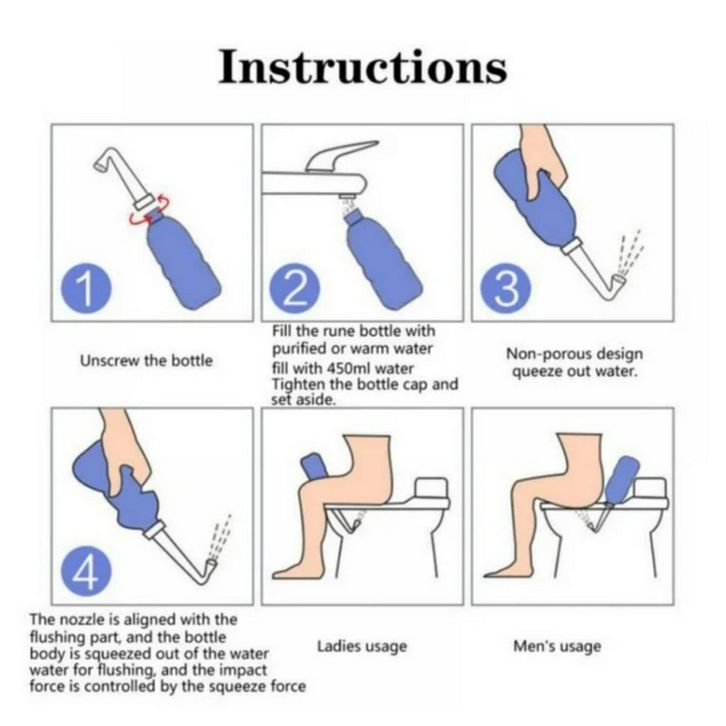 Instructions

1

Unscrew the bottle

2

Fill the rune bottle with purified or warm water fill with 450ml water Tighten the bottle cap and set aside.

3

Non-porous design queeze out water.

4

The nozzle is aligned with the flushing part, and the bottle body is squeezed out of the water water for flushing, and the impact force is controlled by the squeeze force

Ladies usage

Men's usage