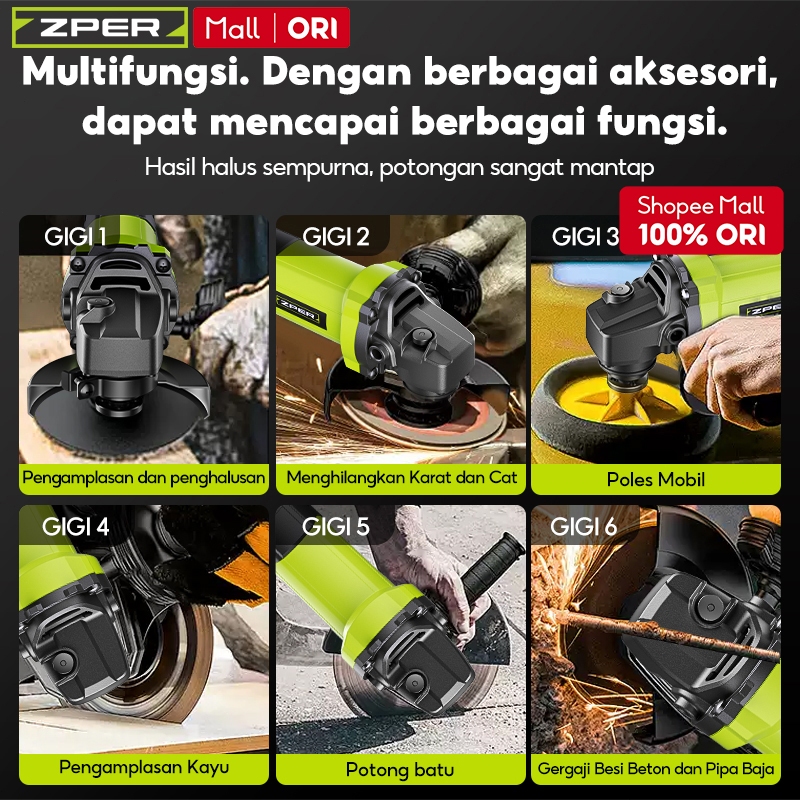 ZPER Mall | ORI

Multifungsi. Dengan berbagai aksesori, dapat mencapai berbagai fungsi.

Hasil halus sempurna, potongan sangat mantap

Shopee Mall 100% ORI

GIGI 1
Pengamplasan dan penghalusan

GIGI 2
ZPER
Menghilangkan Karat dan Cat

GIGI 3
ZPER
Poles Mobil

GIGI 4
Pengamplasan Kayu

GIGI 5
Potong batu

GIGI 6
Gergaji Besi Beton dan Pipa Baja