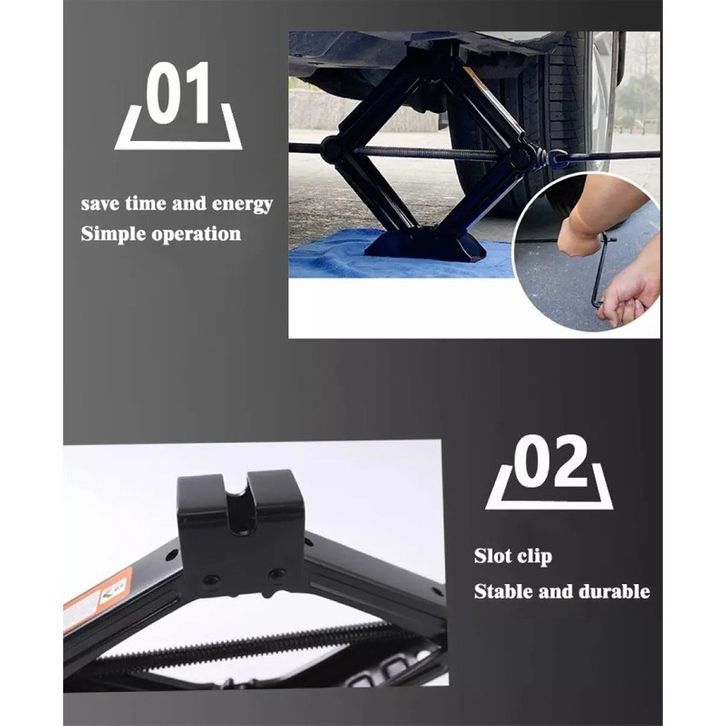 01

save time and energy
Simple operation

02

Slot clip
Stable and durable