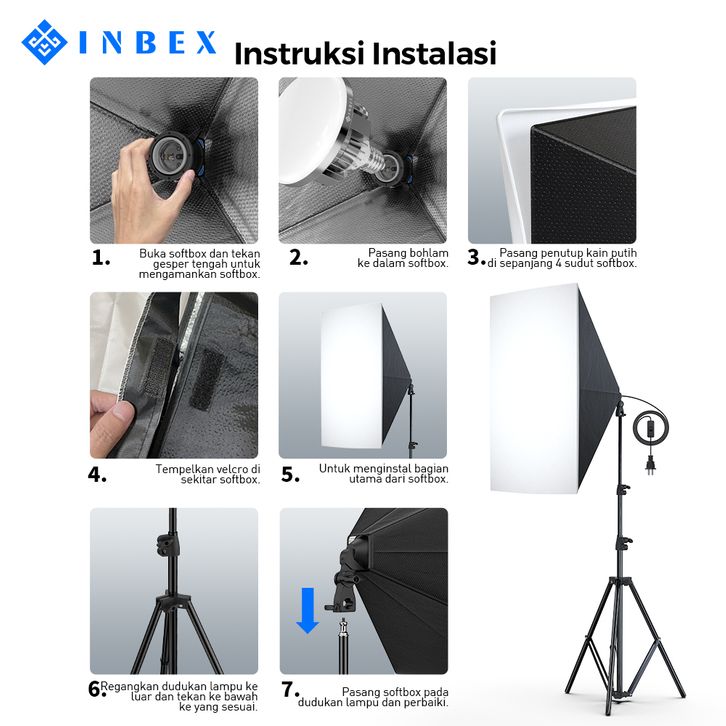 INBEX Instruksi Instalasi

1. Buka softbox dan tekan gesper tengah untuk mengamankan softbox.

2. Pasang bohlam ke dalam softbox.

3. Pasang penutup kain putih di sepanjang 4 sudut softbox.

4. Tempelkan velcro di sekitar softbox.

5. Untuk menginstal bagian utama dari softbox.

6. Regangkan dudukan lampu ke luar dan tekan ke bawah ke yang sesuai.

7. Pasang softbox pada dudukan lampu dan perbaiki.