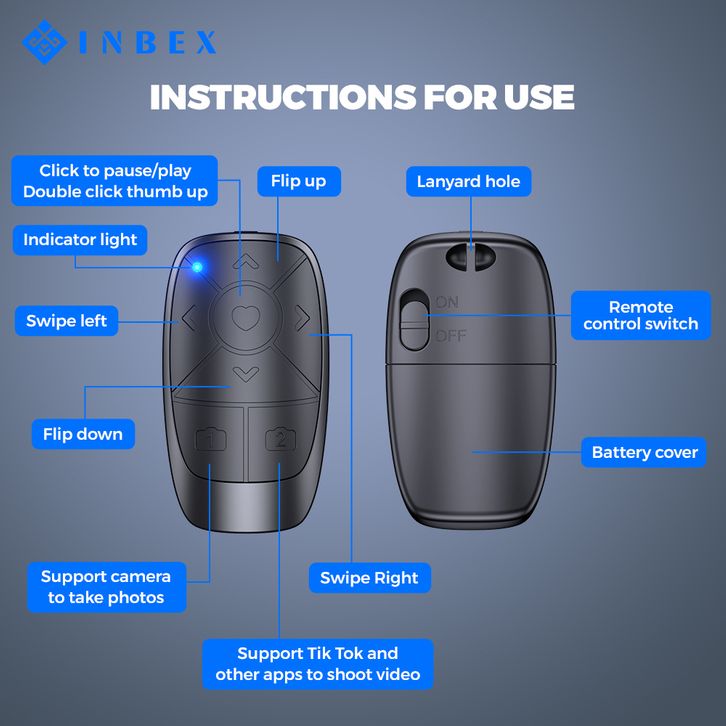 INBEX

INSTRUCTIONS FOR USE

Click to pause/play
Double click thumb up

Flip up

Lanyard hole

Indicator light

Swipe left

ON

OFF

Remote control switch

Flip down

1

2

Battery cover

Support camera to take photos

Swipe Right

Support Tik Tok and other apps to shoot video