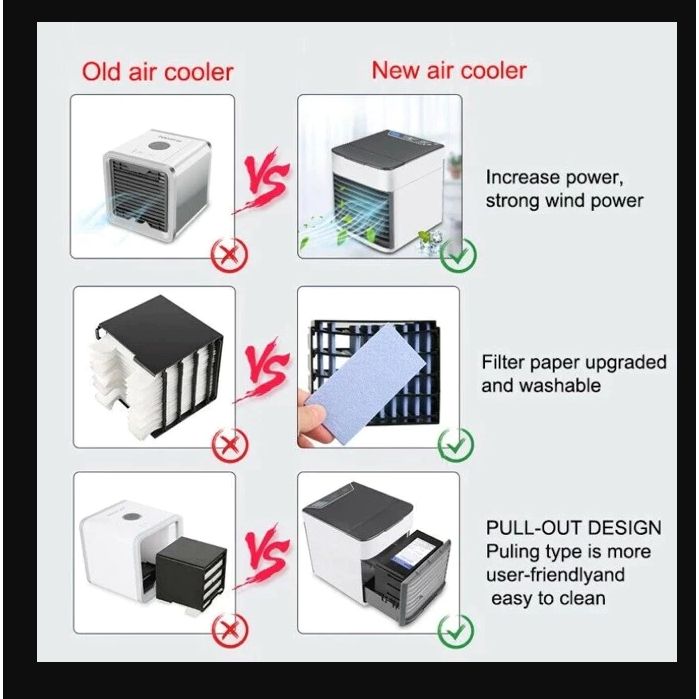 Old air cooler

New air cooler

VS

Increase power, strong wind power

VS

Filter paper upgraded and washable

VS

PULL-OUT DESIGN
Puling type is more user-friendlyand easy to clean