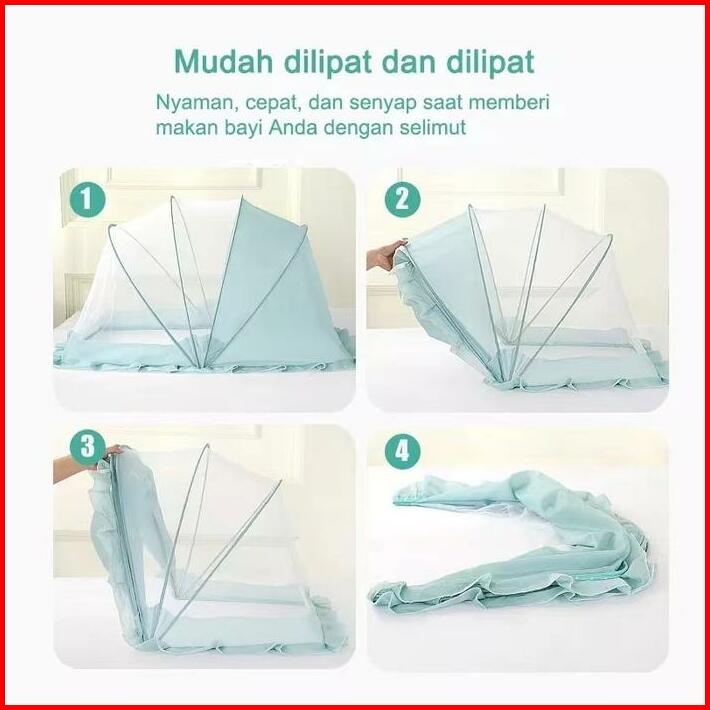 Mudah dilipat dan dilipat

Nyaman, cepat, dan senyap saat memberi makan bayi Anda dengan selimut

1

2

3

4