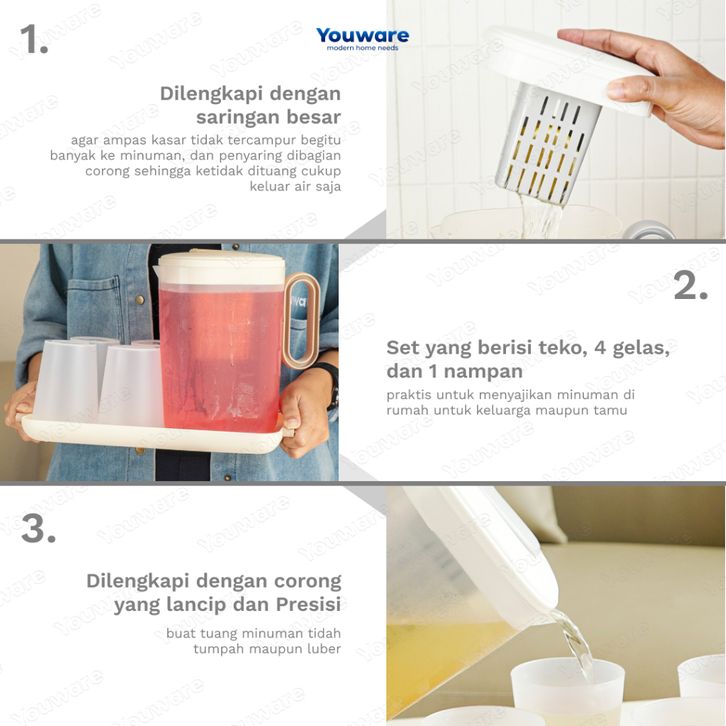 1.

Youware
modern home needs

Dilengkapi dengan saringan besar

agar ampas kasar tidak tercampur begitu banyak ke minuman, dan penyaring dibagian corong sehingga ketidak dituang cukup keluar air saja

2.

Set yang berisi teko, 4 gelas, dan 1 nampan

praktis untuk menyajikan minuman di rumah untuk keluarga maupun tamu

3.

Dilengkapi dengan corong yang lancip dan Presisi

buat tuang minuman tidah tumpah maupun luber