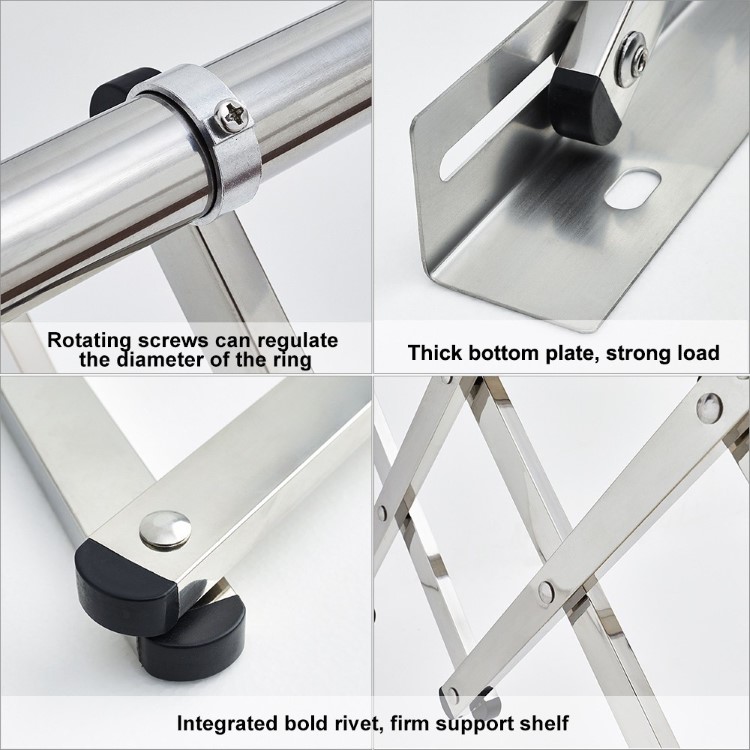 Rotating screws can regulate the diameter of the ring

Thick bottom plate, strong load

Integrated bold rivet, firm support shelf