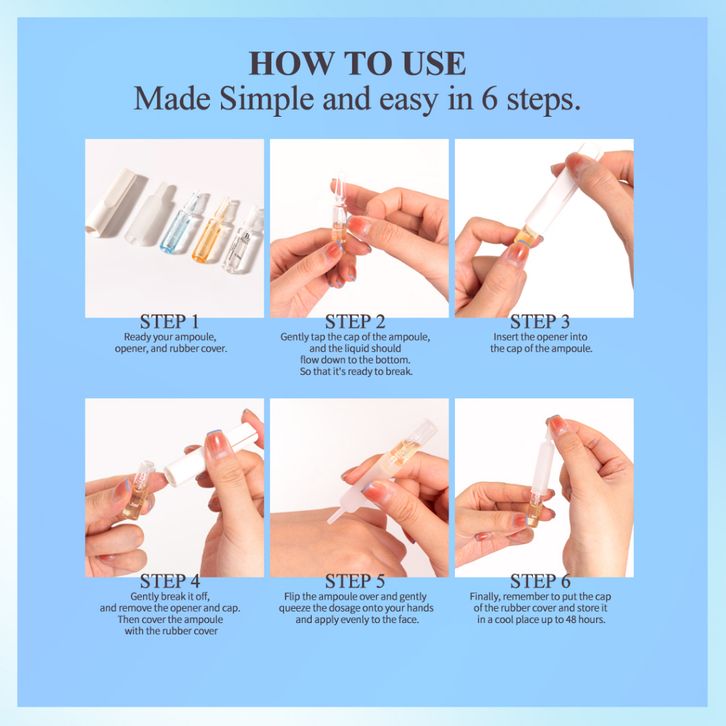 HOW TO USE
Made Simple and easy in 6 steps.

STEP 1
Ready your ampoule, opener, and rubber cover.

STEP 2
Gently tap the cap of the ampoule, and the liquid should flow down to the bottom. So that it's ready to break.

STEP 3
Insert the opener into the cap of the ampoule.

STEP 4
Gently break it off, and remove the opener and cap. Then cover the ampoule with the rubber cover

STEP 5
Flip the ampoule over and gently queeze the dosage onto your hands and apply evenly to the face.

STEP 6
Finally, remember to put the cap of the rubber cover and store it in a cool place up to 48 hours.