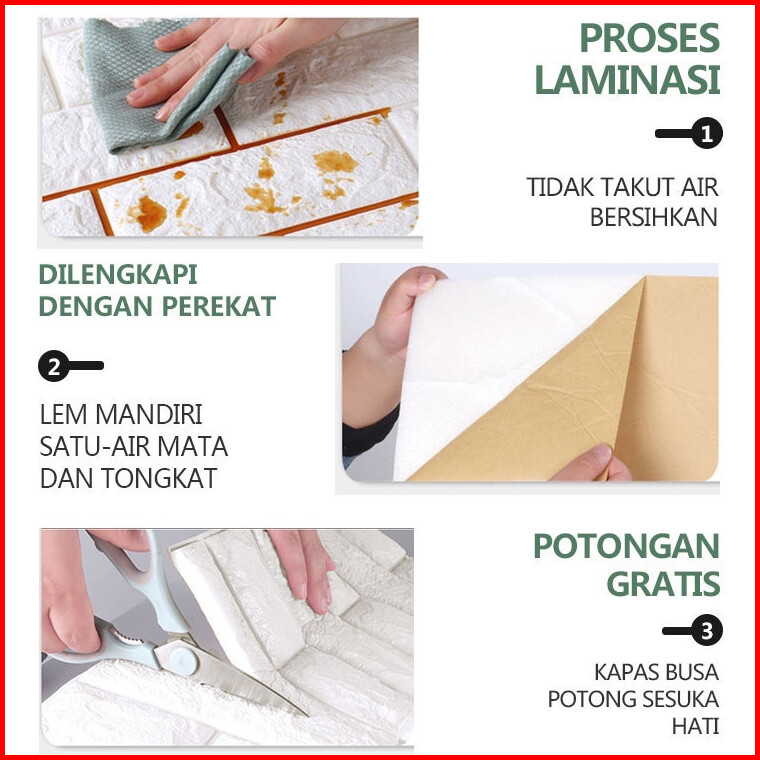 PROSES LAMINASI

1

TIDAK TAKUT AIR BERSIHKAN

DILENGKAPI DENGAN PEREKAT

2

LEM MANDIRI SATU-AIR MATA DAN TONGKAT

POTONGAN GRATIS

3

KAPAS BUSA POTONG SESUKA HATI