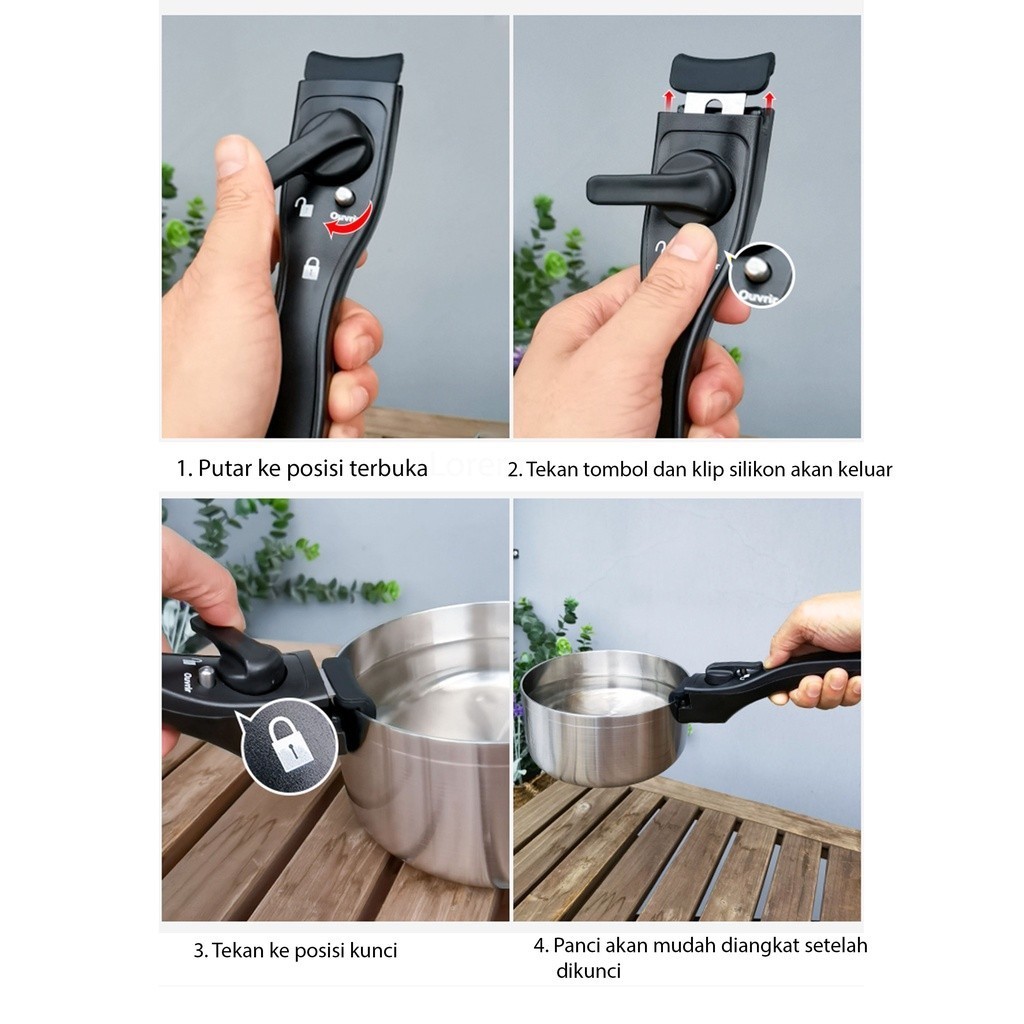 Ouvrir

Ouvrir

1. Putar ke posisi terbuka

2. Tekan tombol dan klip silikon akan keluar

Ouvrir

3. Tekan ke posisi kunci

4. Panci akan mudah diangkat setelah dikunci