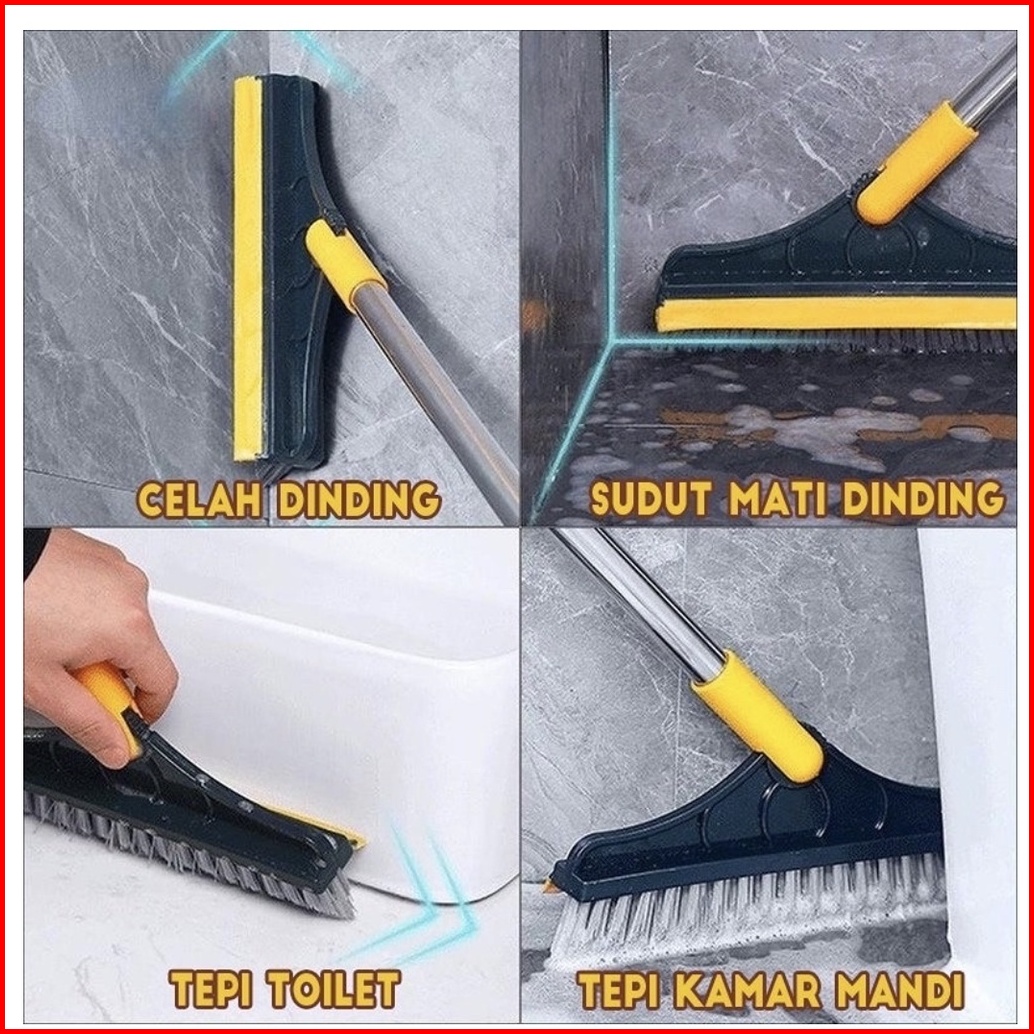 CELAH DINDING

SUDUT MATI DINDING

TEPI TOILET

TEPI KAMAR MANDI