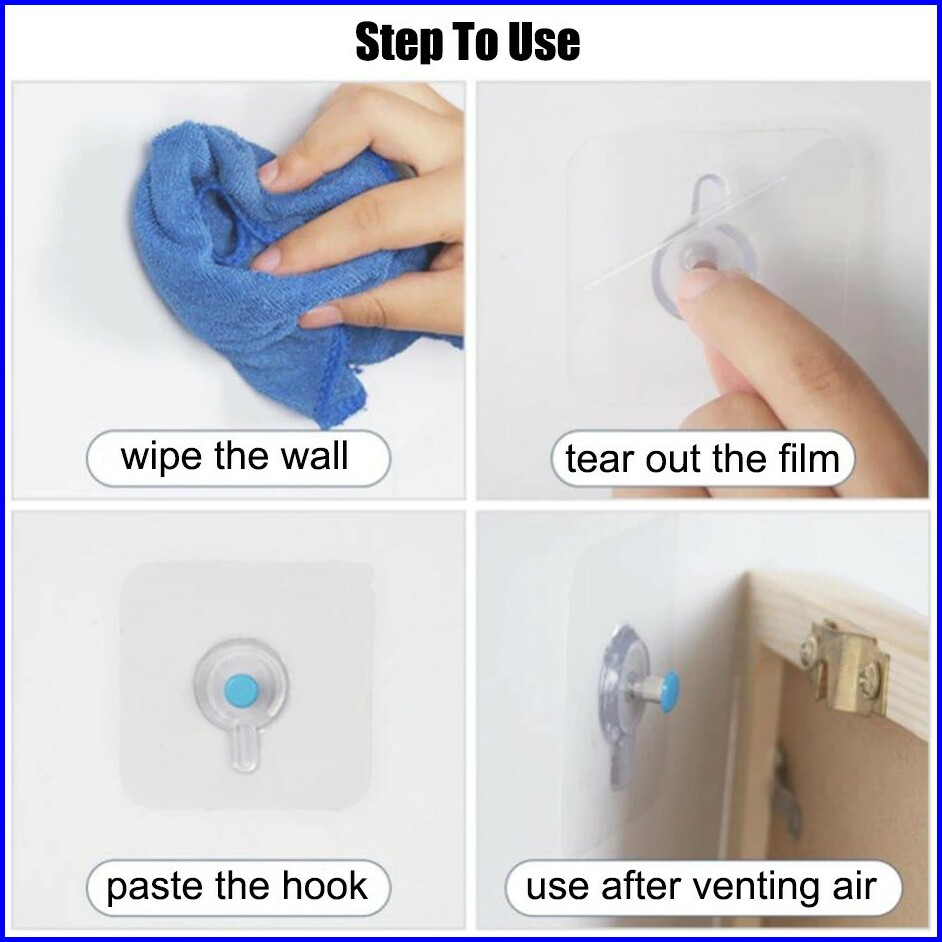 Step To Use

wipe the wall

tear out the film

paste the hook

use after venting air