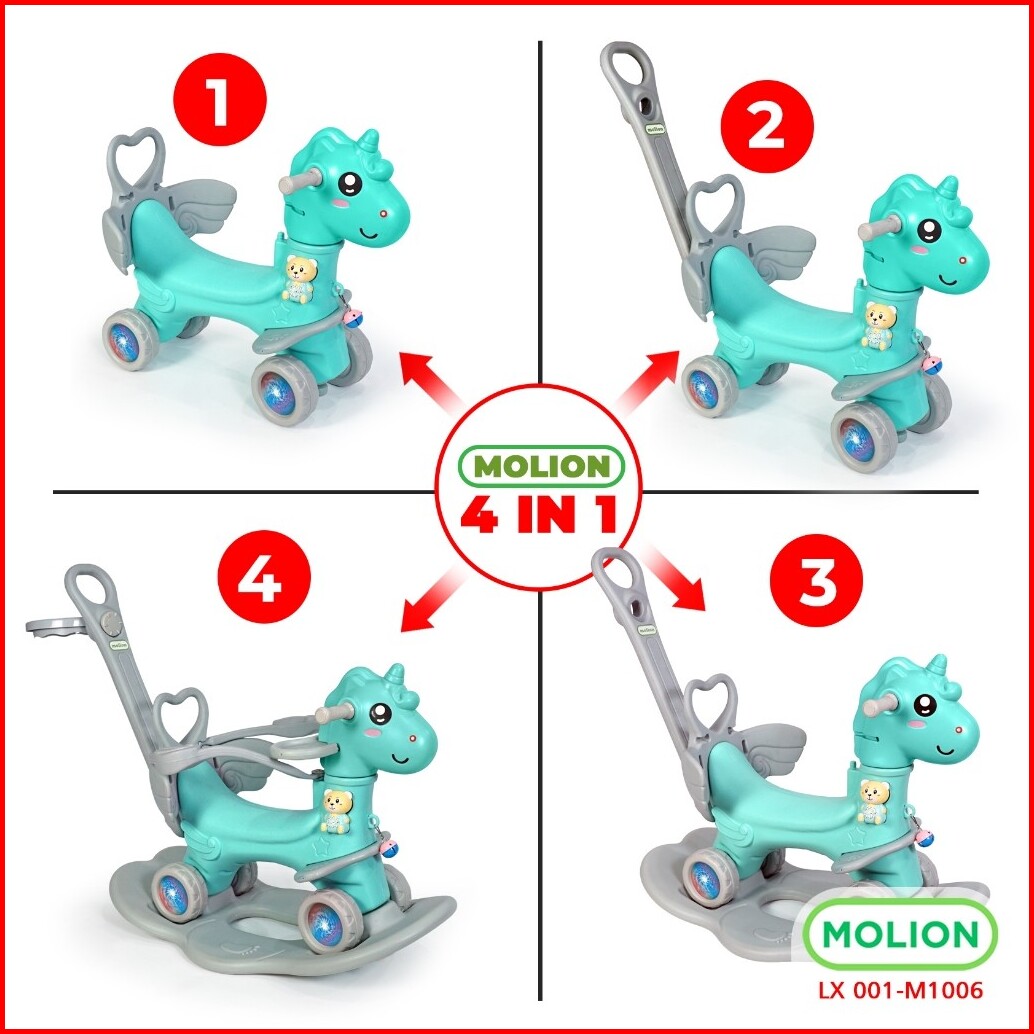 1

2

MOLION
4 IN 1

4

3

MOLION
LX 001-M1006