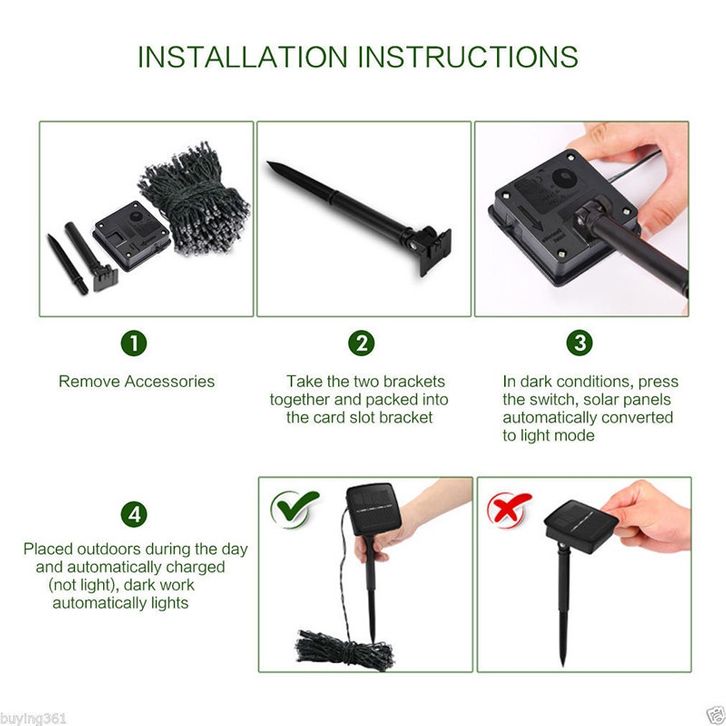 INSTALLATION INSTRUCTIONS

1

Remove Accessories

2

Take the two brackets together and packed into the card slot bracket

3

In dark conditions, press the switch, solar panels automatically converted to light mode

4

Placed outdoors during the day and automatically charged (not light), dark work automatically lights

buying361