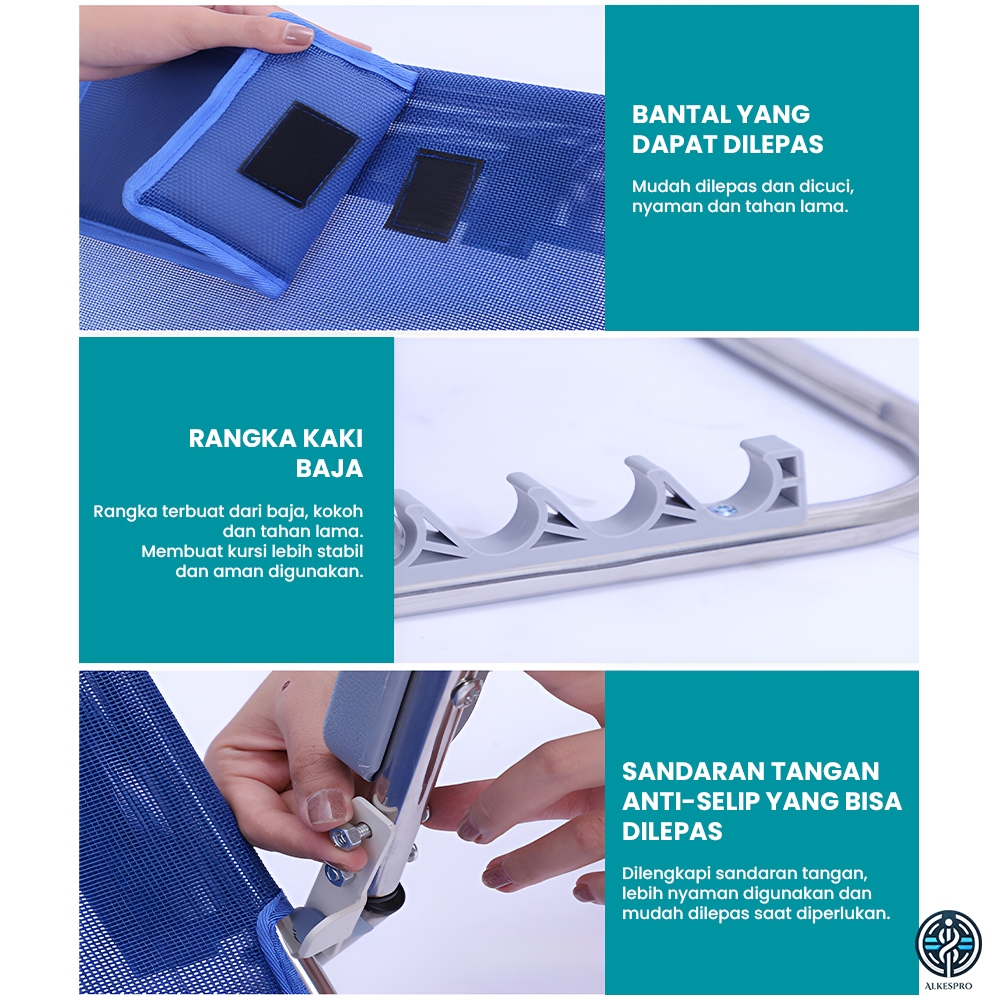 BANTAL YANG DAPAT DILEPAS

Mudah dilepas dan dicuci, nyaman dan tahan lama.

RANGKA KAKI BAJA

Rangka terbuat dari baja, kokoh dan tahan lama. Membuat kursi lebih stabil dan aman digunakan.

SANDARAN TANGAN ANTI-SELIP YANG BISA DILEPAS

Dilengkapi sandaran tangan, lebih nyaman digunakan dan mudah dilepas saat diperlukan.

ALKESPRO