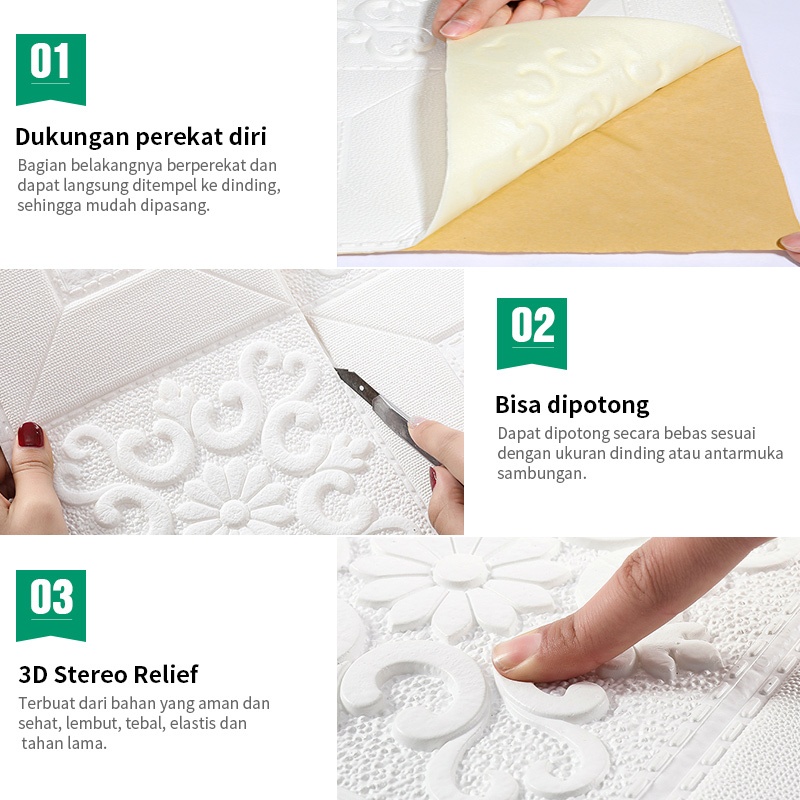 01

Dukungan perekat diri

Bagian belakangnya berperekat dan dapat langsung ditempel ke dinding, sehingga mudah dipasang.

02

Bisa dipotong

Dapat dipotong secara bebas sesuai dengan ukuran dinding atau antarmuka sambungan.

03

3D Stereo Relief

Terbuat dari bahan yang aman dan sehat, lembut, tebal, elastis dan tahan lama.