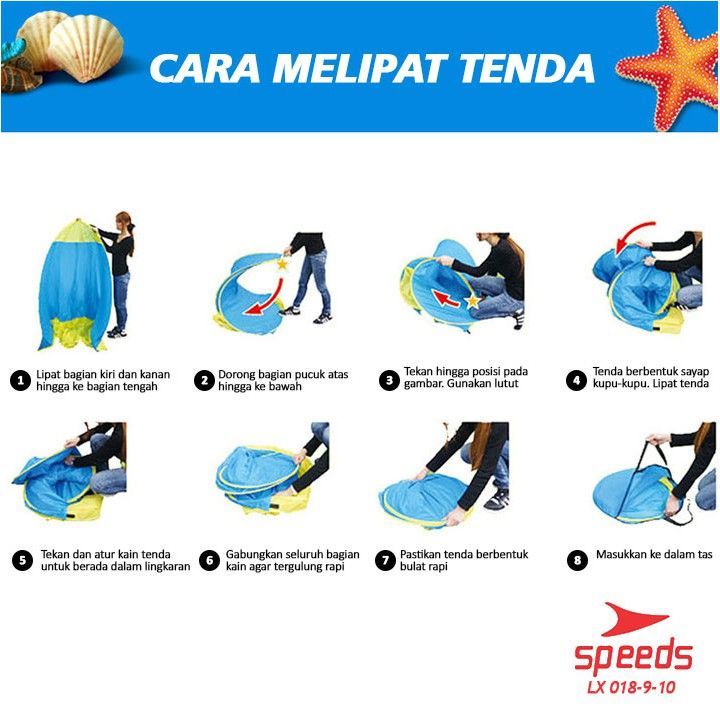 CARA MELIPAT TENDA

1 Lipat bagian kiri dan kanan hingga ke bagian tengah

2 Dorong bagian pucuk atas hingga ke bawah

3 Tekan hingga posisi pada gambar. Gunakan lutut

4 Tenda berbentuk sayap kupu-kupu. Lipat tenda

5 Tekan dan atur kain tenda untuk berada dalam lingkaran

6 Gabungkan seluruh bagian kain agar tergulung rapi

7 Pastikan tenda berbentuk bulat rapi

8 Masukkan ke dalam tas

speeds
LX 018-9-10