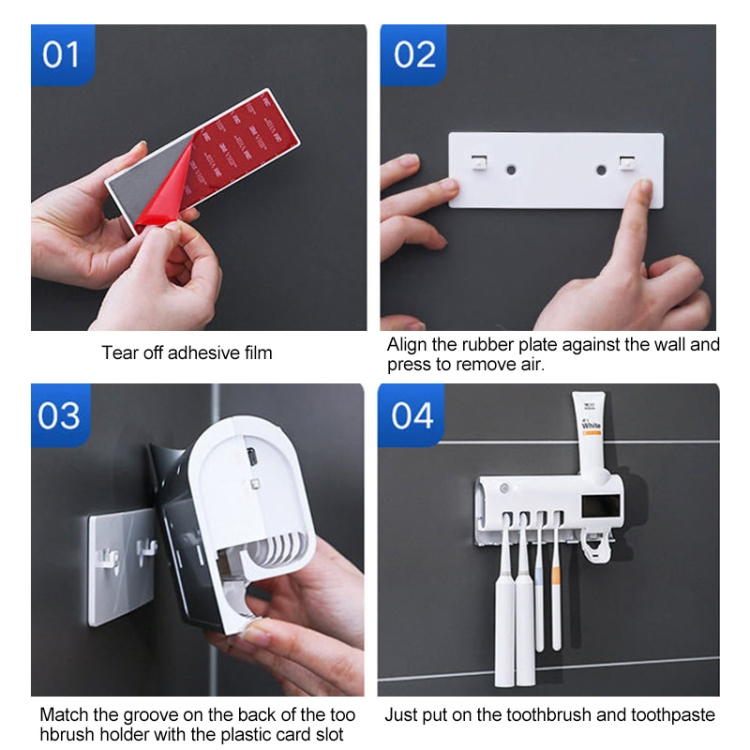 01

Tear off adhesive film

02

Align the rubber plate against the wall and press to remove air.

03

Match the groove on the back of the too hbrush holder with the plastic card slot

04

White

Just put on the toothbrush and toothpaste