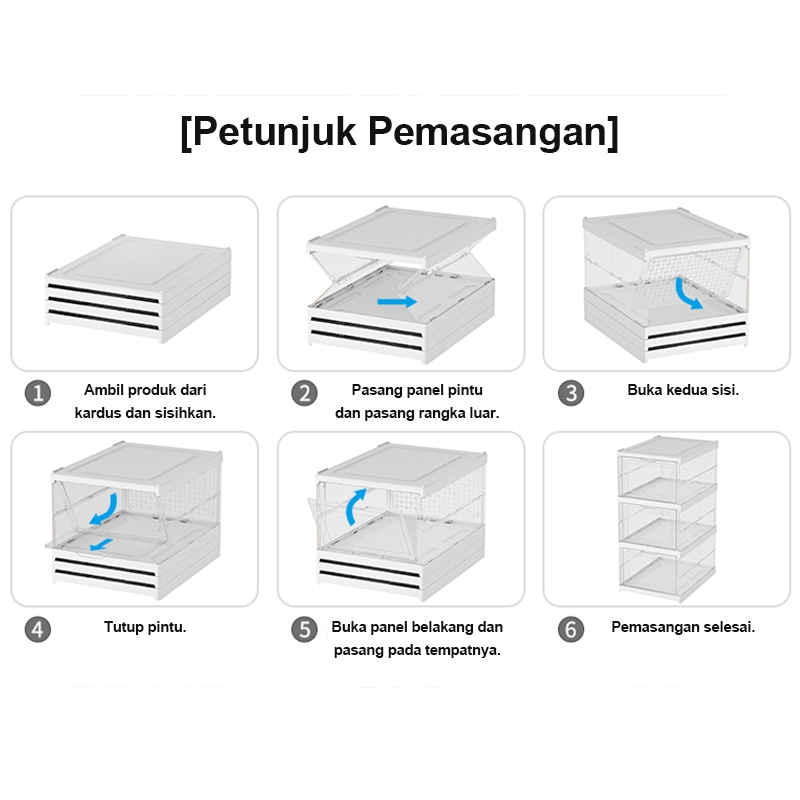 [Petunjuk Pemasangan]

1 Ambil produk dari kardus dan sisihkan.

2 Pasang panel pintu dan pasang rangka luar.

3 Buka kedua sisi.

4 Tutup pintu.

5 Buka panel belakang dan pasang pada tempatnya.

6 Pemasangan selesai.