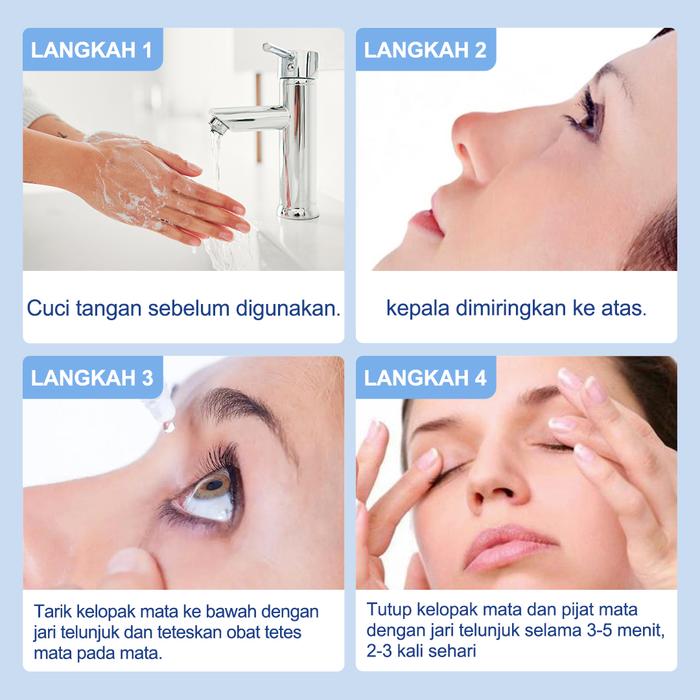 LANGKAH 1

Cuci tangan sebelum digunakan.

LANGKAH 2

kepala dimiringkan ke atas.

LANGKAH 3

Tarik kelopak mata ke bawah dengan jari telunjuk dan teteskan obat tetes mata pada mata.

LANGKAH 4

Tutup kelopak mata dan pijat mata dengan jari telunjuk selama 3-5 menit, 2-3 kali sehari