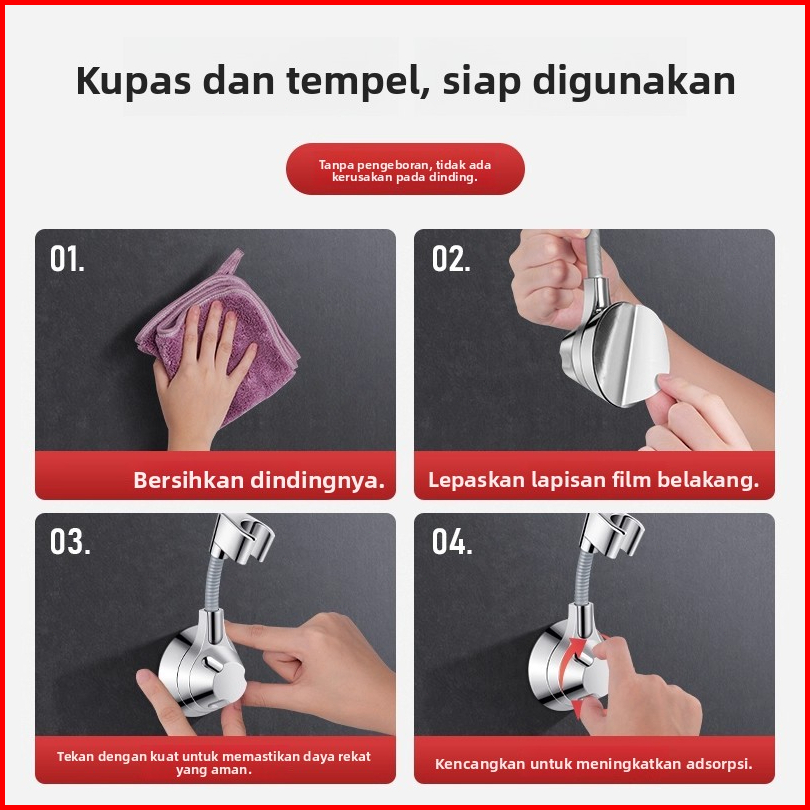 Kupas dan tempel, siap digunakan

Tanpa pengeboran, tidak ada kerusakan pada dinding.

01.

Bersihkan dindingnya.

02.

Lepaskan lapisan film belakang.

03.

Tekan dengan kuat untuk memastikan daya rekat yang aman.

04.

Kencangkan untuk meningkatkan adsorpsi.