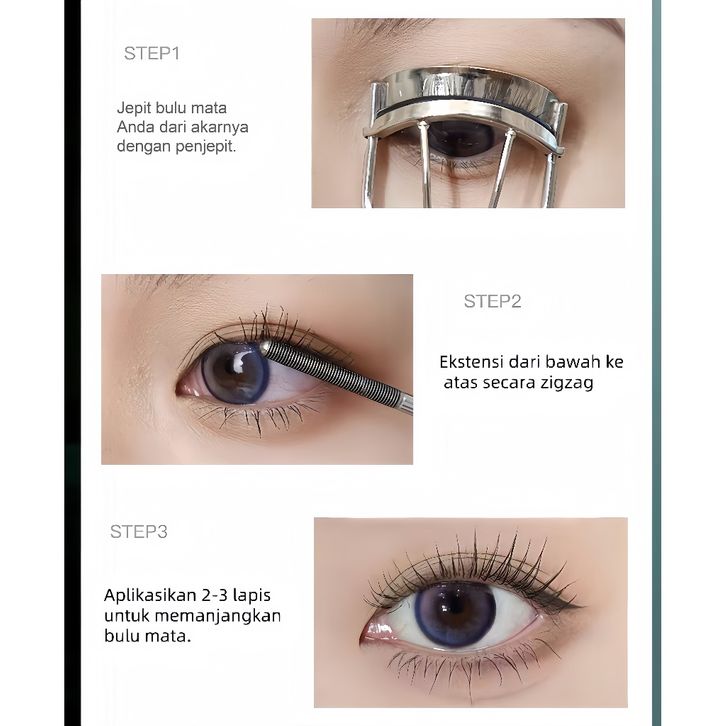 STEP1

Jepit bulu mata Anda dari akarnya dengan penjepit.

STEP2

Ekstensi dari bawah ke atas secara zigzag

STEP3

Aplikasikan 2-3 lapis untuk memanjangkan bulu mata.