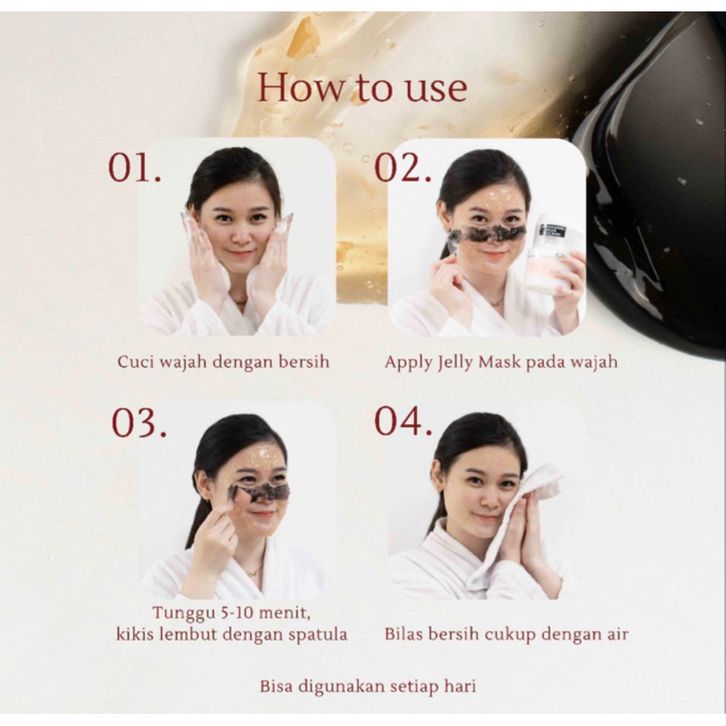 How to use

01.

Cuci wajah dengan bersih

02.

Apply Jelly Mask pada wajah

03.

Tunggu 5-10 menit, kikis lembut dengan spatula

04.

Bilas bersih cukup dengan air

Bisa digunakan setiap hari