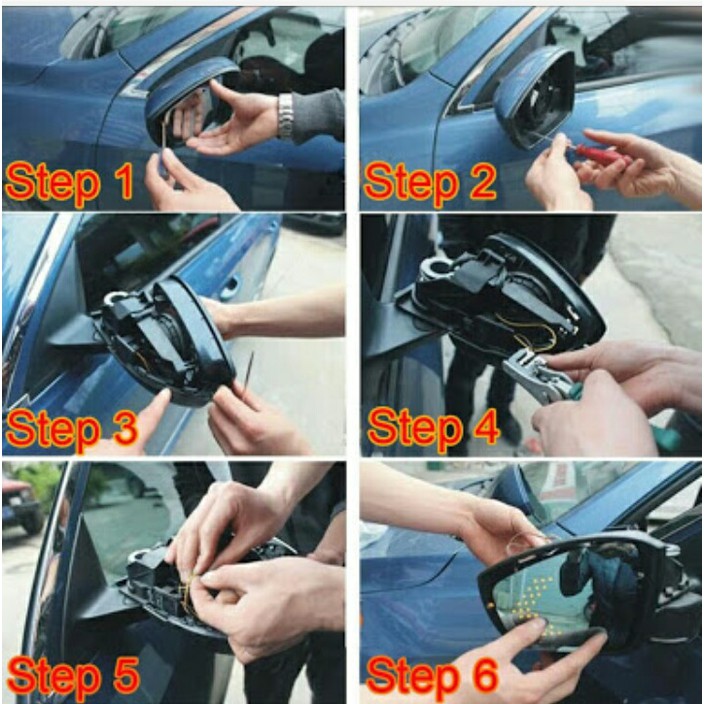 Step 1
Step 2
Step 3
Step 4
Step 5
Step 6