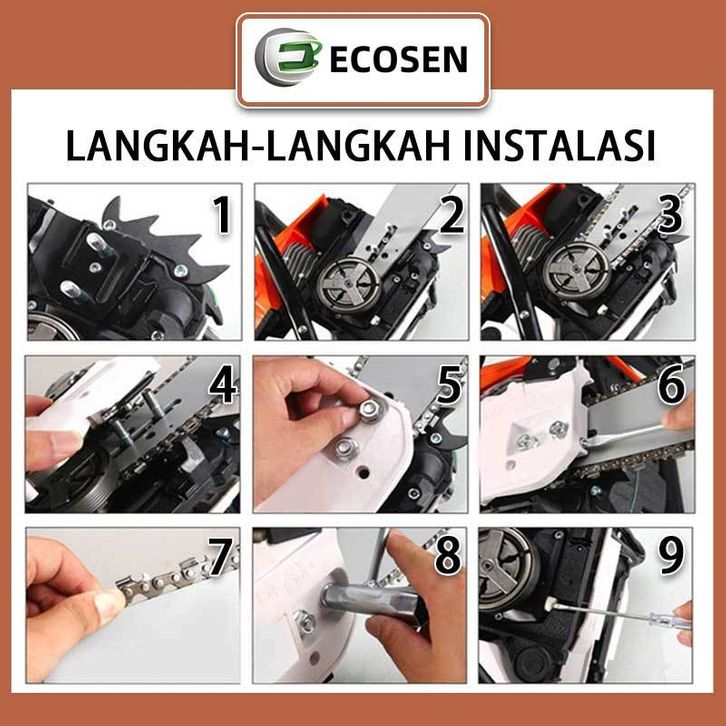 ECOSEN

LANGKAH-LANGKAH INSTALASI

1

2

3

4

5

6

7

8

9