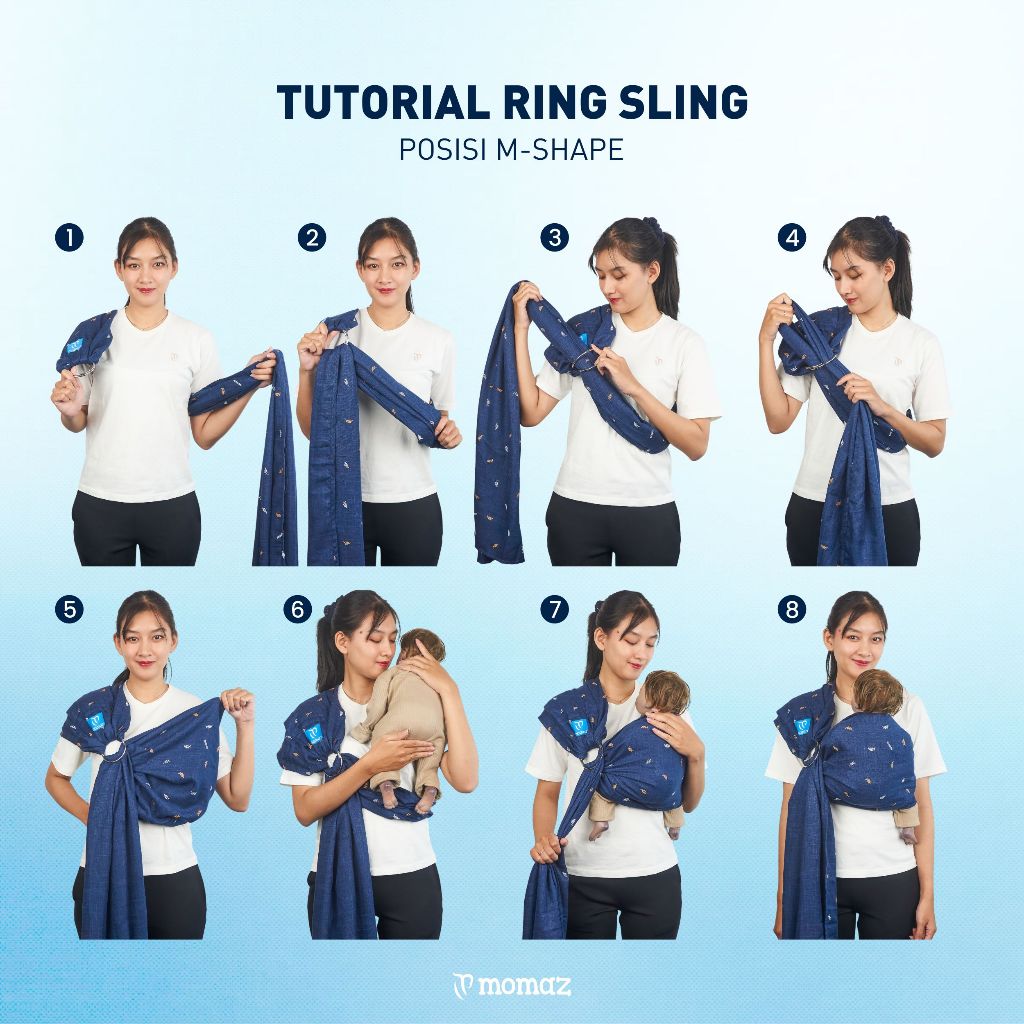 TUTORIAL RING SLING
POSISI M-SHAPE

1
2
3
4
5
6
7
8

momaz