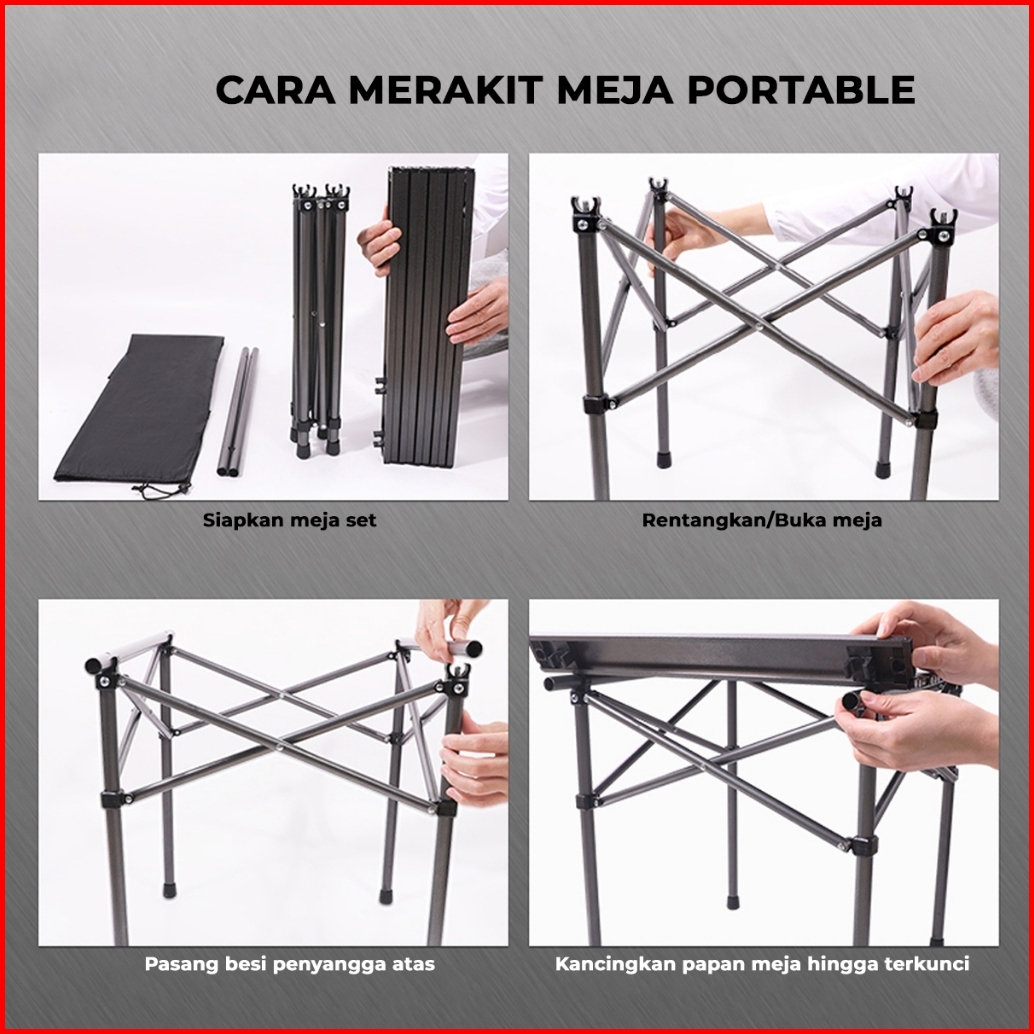 CARA MERAKIT MEJA PORTABLE

Siapkan meja set

Rentangkan/Buka meja

Pasang besi penyangga atas

Kancingkan papan meja hingga terkunci