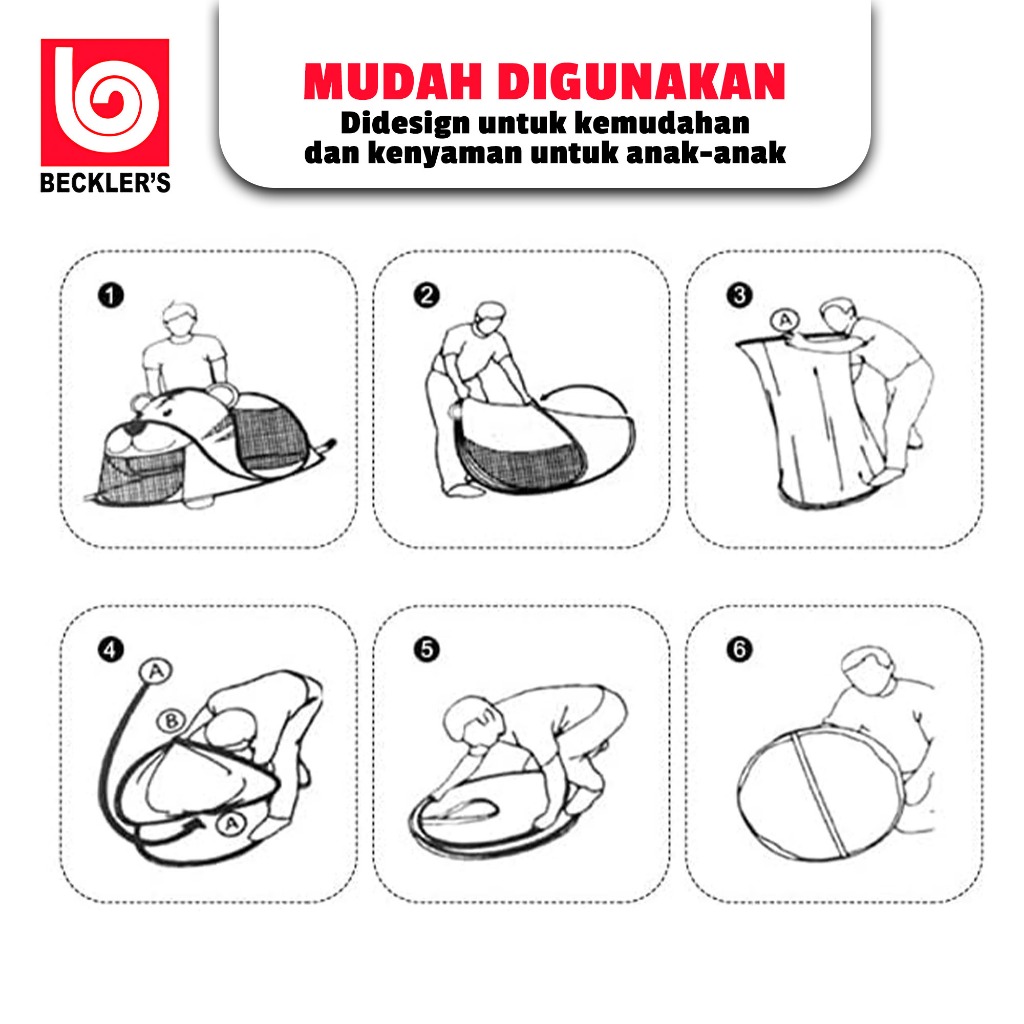 BECKLER'S

MUDAH DIGUNAKAN
Didesign untuk kemudahan dan kenyaman untuk anak-anak

1

2

3
A

4
A
B
A

5

6